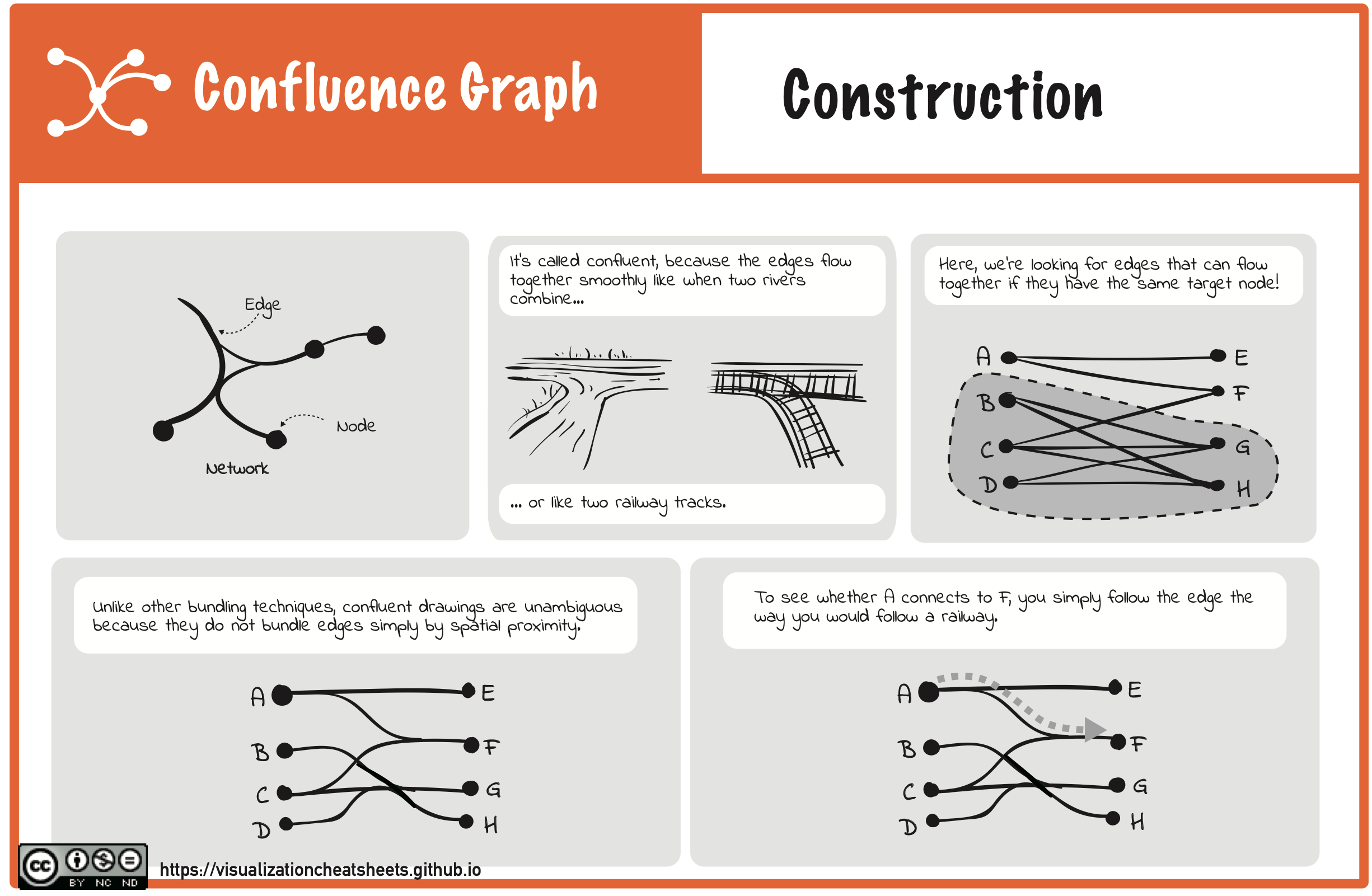 Confluence Graph

Construction

Edge

Node

Network

It's called confluent, because the edges flow together smoothly like when two rivers combine...

... or like two railway tracks.

Here, we're looking for edges that can flow together if they have the same target node!

A
B
C
D
E
F
G
H

Unlike other bundling techniques, confluent drawings are unambiguous because they do not bundle edges simply by spatial proximity.

A
B
C
D
E
F
G
H

To see whether A connects to F, you simply follow the edge the way you would follow a railway.

A
B
C
D
E
F
G
H

cc BY NC ND

https://visualizationcheatsheets.github.io