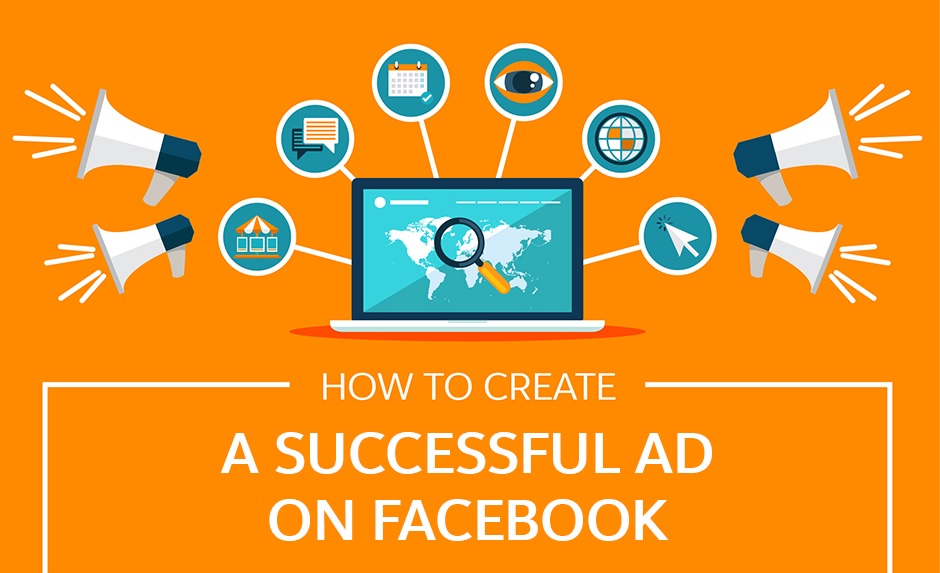 HOW TO CREATE

A SUCCESSFUL AD ON FACEBOOK