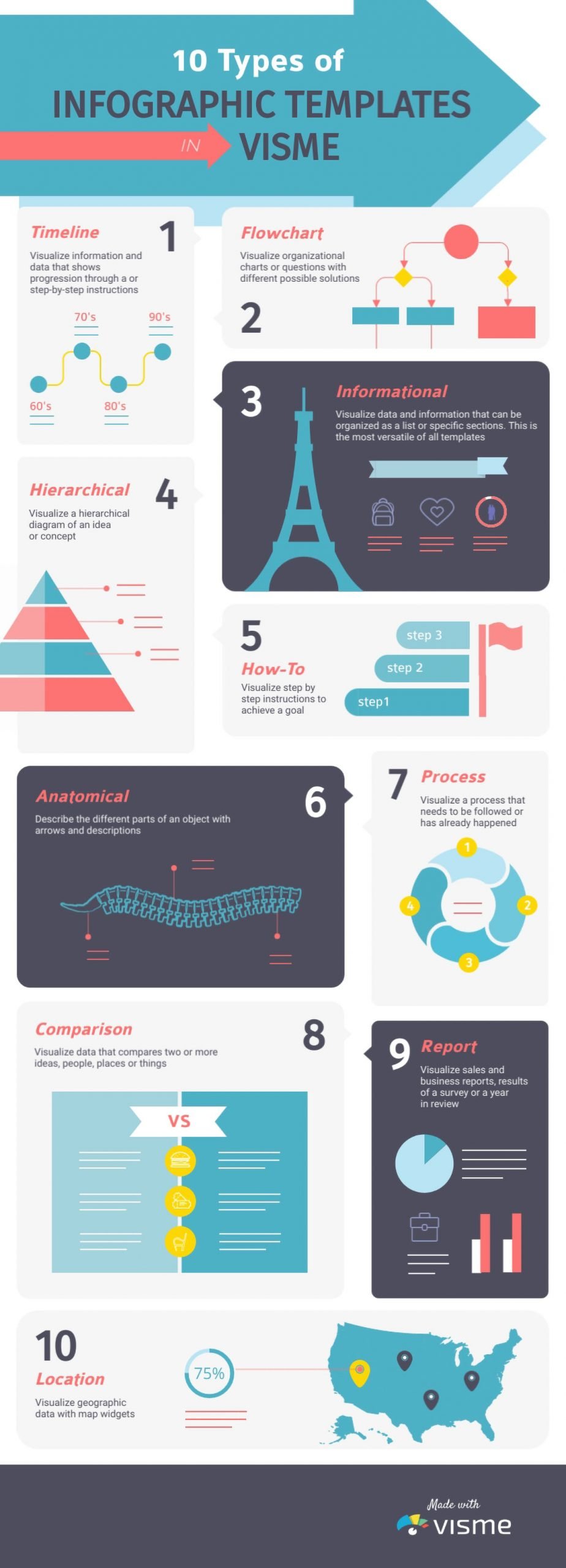 10 Types of
INFOGRAPHIC TEMPLATES
IN VISME

Timeline 1
Visualize information and data that shows progression through a or step-by-step instructions

70's 90's
60's 80's

Flowchart
Visualize organizational charts or questions with different possible solutions
2

3
Informational
Visualize data and information that can be organized as a list or specific sections. This is the most versatile of all templates

Hierarchical 4
Visualize a hierarchical diagram of an idea or concept

5
How-To
Visualize step by step instructions to achieve a goal
step 3
step 2
step1

Anatomical 6
Describe the different parts of an object with arrows and descriptions

7 Process
Visualize a process that needs to be followed or has already happened
1
2
3
4

Comparison 8
Visualize data that compares two or more ideas, people, places or things
VS

9 Report
Visualize sales and business reports, results of a survey or a year in review

10
Location
Visualize geographic data with map widgets
75%

Made with
visme