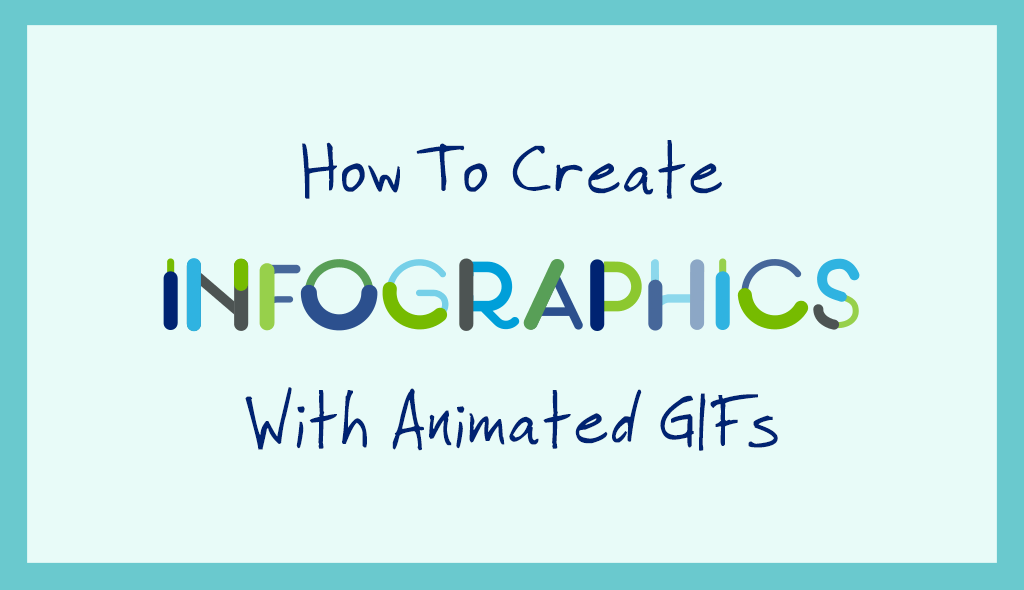 How To Create

INFOGRAPHICS

With Animated GIFs