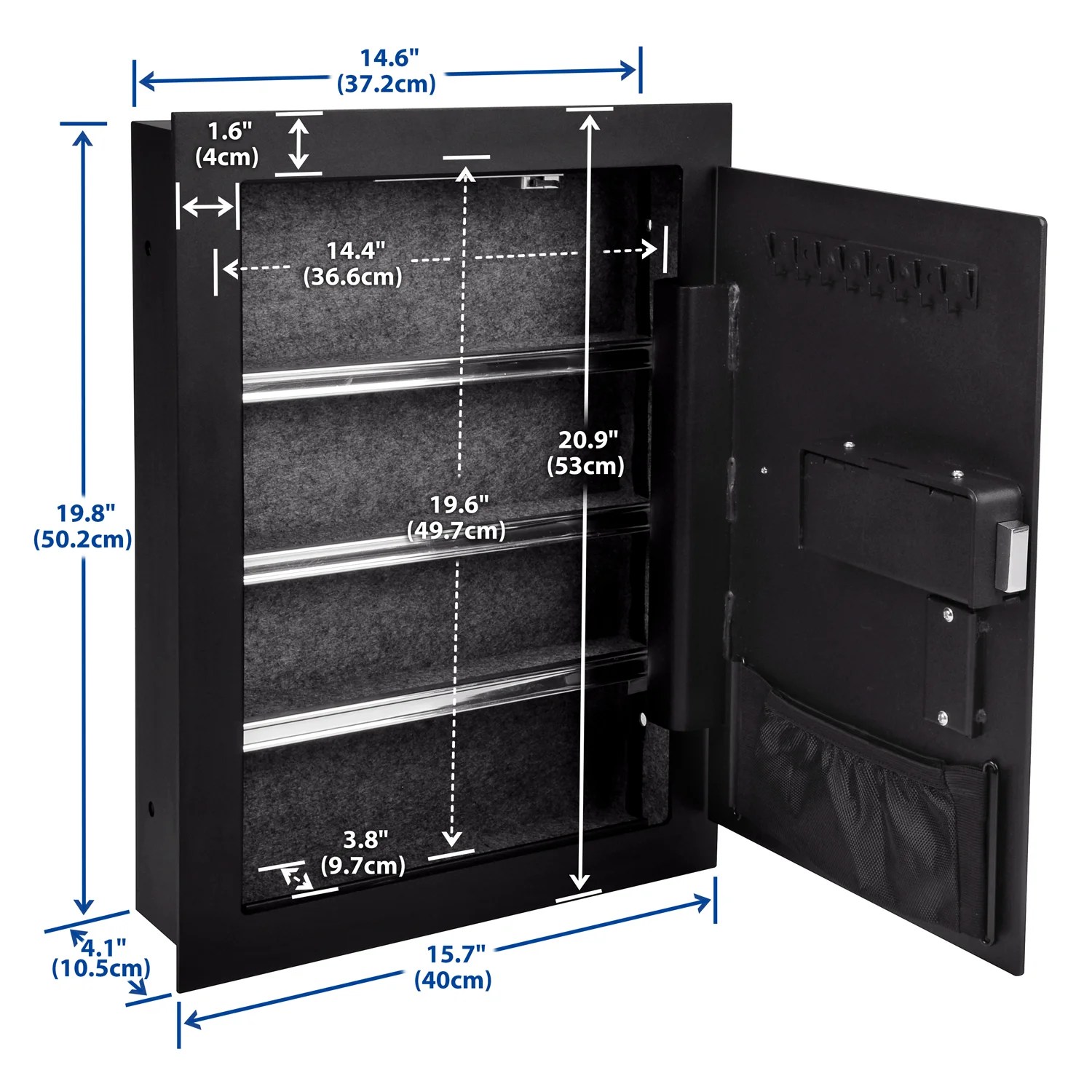 14.6"
(37.2cm)

1.6"
(4cm)

14.4"
(36.6cm)

20.9"
(53cm)

19.8"
(50.2cm)

19.6"
(49.7cm)

3.8"
(9.7cm)

4.1"
(10.5cm)

15.7"
(40cm)