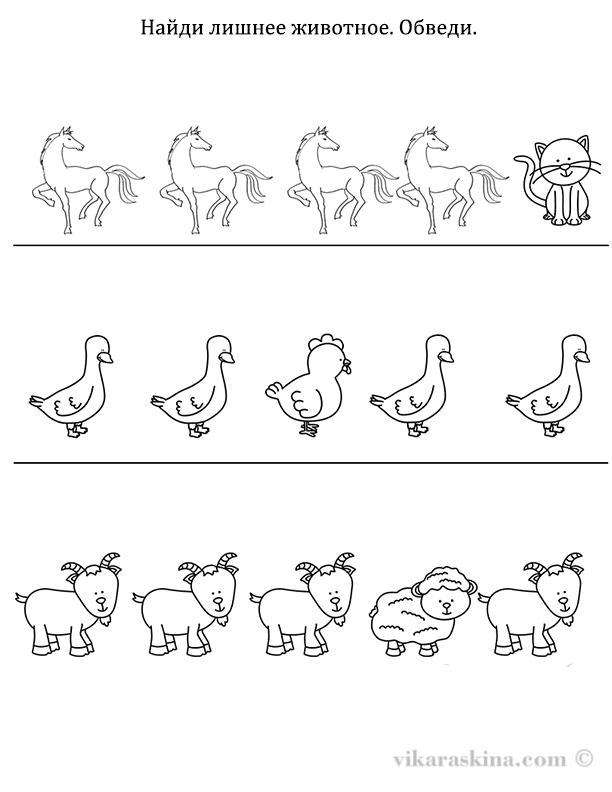 Найди лишнее животное. Обведи.

vikaraskina.com ©