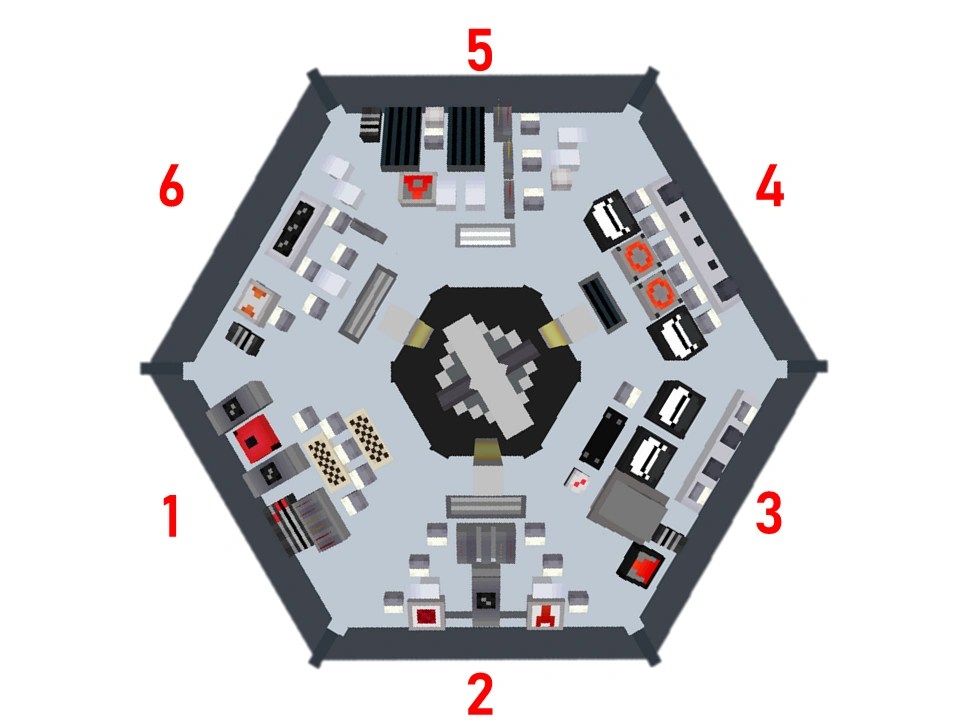 5

6

4

1

3

2