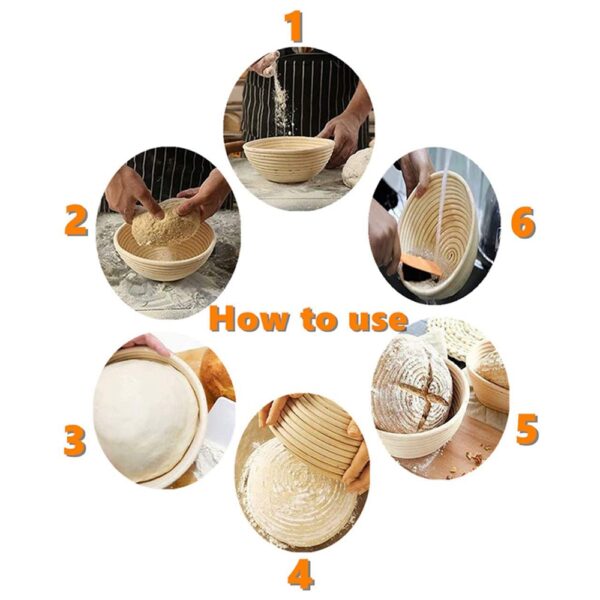 1

2

6

How to use

3

5

4