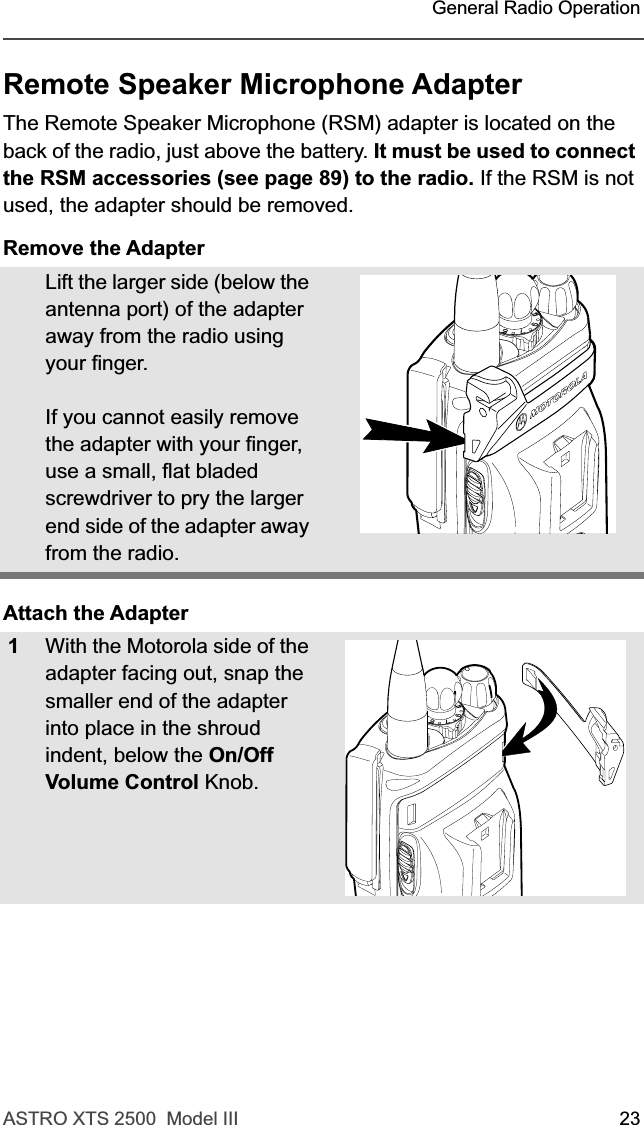 General Radio Operation

Remote Speaker Microphone Adapter

The Remote Speaker Microphone (RSM) adapter is located on the back of the radio, just above the battery. It must be used to connect the RSM accessories (see page 89) to the radio. If the RSM is not used, the adapter should be removed.

Remove the Adapter

Lift the larger side (below the antenna port) of the adapter away from the radio using your finger.

If you cannot easily remove the adapter with your finger, use a small, flat bladed screwdriver to pry the larger end side of the adapter away from the radio.

MOTOROLA

Attach the Adapter

1 With the Motorola side of the adapter facing out, snap the smaller end of the adapter into place in the shroud indent, below the On/Off Volume Control Knob.

ASTRO XTS 2500 Model III 23