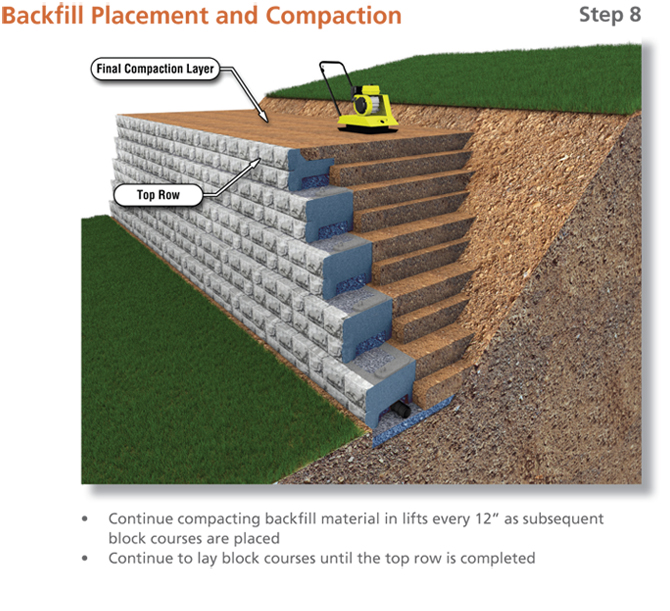 Backfill Placement and Compaction

Step 8

Final Compaction Layer

Top Row

• Continue compacting backfill material in lifts every 12" as subsequent block courses are placed
• Continue to lay block courses until the top row is completed