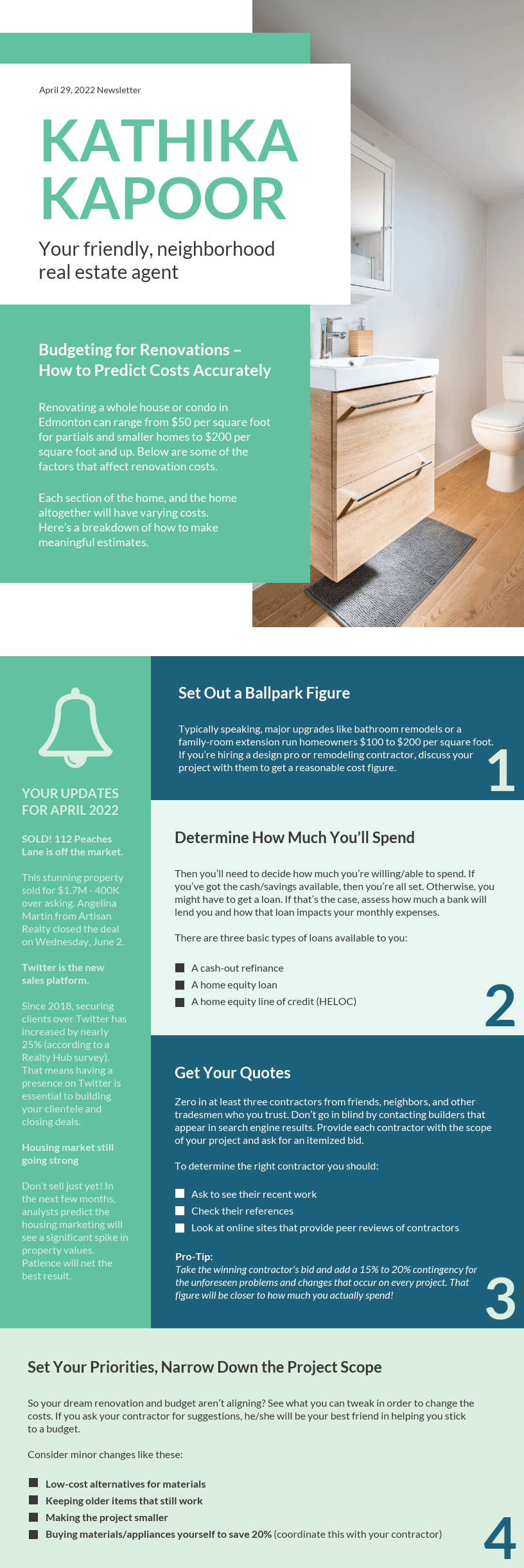 April 29, 2022 Newsletter

KATHIKA KAPOOR

Your friendly, neighborhood real estate agent

Budgeting for Renovations – How to Predict Costs Accurately

Renovating a whole house or condo in Edmonton can range from $50 per square foot for partials and smaller homes to $200 per square foot and up. Below are some of the factors that affect renovation costs.

Each section of the home, and the home altogether will have varying costs. Here's a breakdown of how to make meaningful estimates.

YOUR UPDATES FOR APRIL 2022

SOLD! 112 Peaches Lane is off the market.

This stunning property sold for $1.7M - 400K over asking. Angelina Martin from Artisan Realty closed the deal on Wednesday, June 2.

Twitter is the new sales platform.

Since 2018, securing clients over Twitter has increased by nearly 25% (according to a Realty Hub survey). That means having a presence on Twitter is essential to building your clientele and closing deals.

Housing market still going strong

Don't sell just yet! In the next few months, analysts predict the housing marketing will see a significant spike in property values. Patience will net the best result.

Set Out a Ballpark Figure

Typically speaking, major upgrades like bathroom remodels or a family-room extension run homeowners $100 to $200 per square foot. If you're hiring a design pro or remodeling contractor, discuss your project with them to get a reasonable cost figure.

1

Determine How Much You'll Spend

Then you'll need to decide how much you're willing/able to spend. If you've got the cash/savings available, then you're all set. Otherwise, you might have to get a loan. If that's the case, assess how much a bank will lend you and how that loan impacts your monthly expenses.

There are three basic types of loans available to you:

A cash-out refinance
A home equity loan
A home equity line of credit (HELOC)

2

Get Your Quotes

Zero in at least three contractors from friends, neighbors, and other tradesmen who you trust. Don't go in blind by contacting builders that appear in search engine results. Provide each contractor with the scope of your project and ask for an itemized bid.

To determine the right contractor you should:

Ask to see their recent work
Check their references
Look at online sites that provide peer reviews of contractors

Pro-Tip:
Take the winning contractor's bid and add a 15% to 20% contingency for the unforeseen problems and changes that occur on every project. That figure will be closer to how much you actually spend!

3

Set Your Priorities, Narrow Down the Project Scope

So your dream renovation and budget aren't aligning? See what you can tweak in order to change the costs. If you ask your contractor for suggestions, he/she will be your best friend in helping you stick to a budget.

Consider minor changes like these:

Low-cost alternatives for materials
Keeping older items that still work
Making the project smaller
Buying materials/appliances yourself to save 20% (coordinate this with your contractor)

4