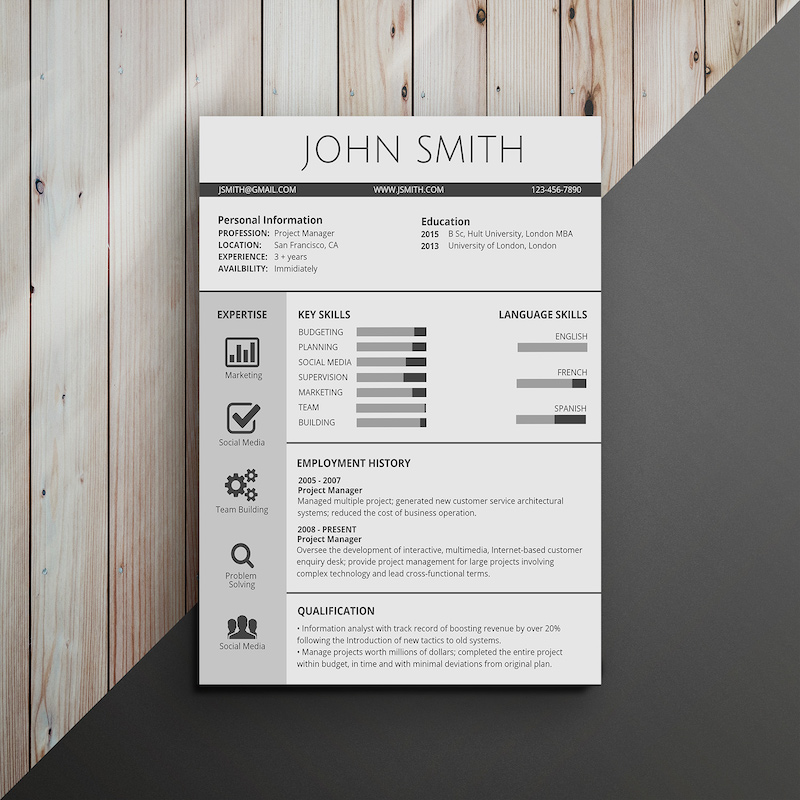 JOHN SMITH

JSMITH@GMAIL.COM WWW.JSMITH.COM 123-456-7890

Personal Information
PROFESSION: Project Manager
LOCATION: San Francisco, CA
EXPERIENCE: 3 + years
AVAILBILITY: Immidiately

Education
2015 B Sc, Hult University, London MBA
2013 University of London, London

EXPERTISE

Marketing

Social Media

Team Building

Problem Solving

Social Media

KEY SKILLS
BUDGETING
PLANNING
SOCIAL MEDIA
SUPERVISION
MARKETING
TEAM
BUILDING

LANGUAGE SKILLS
ENGLISH
FRENCH
SPANISH

EMPLOYMENT HISTORY
2005 - 2007
Project Manager
Managed multiple project; generated new customer service architectural systems; reduced the cost of business operation.

2008 - PRESENT
Project Manager
Oversee the development of interactive, multimedia, Internet-based customer enquiry desk; provide project management for large projects involving complex technology and lead cross-functional terms.

QUALIFICATION
• Information analyst with track record of boosting revenue by over 20% following the Introduction of new tactics to old systems.
• Manage projects worth millions of dollars; completed the entire project within budget, in time and with minimal deviations from original plan.