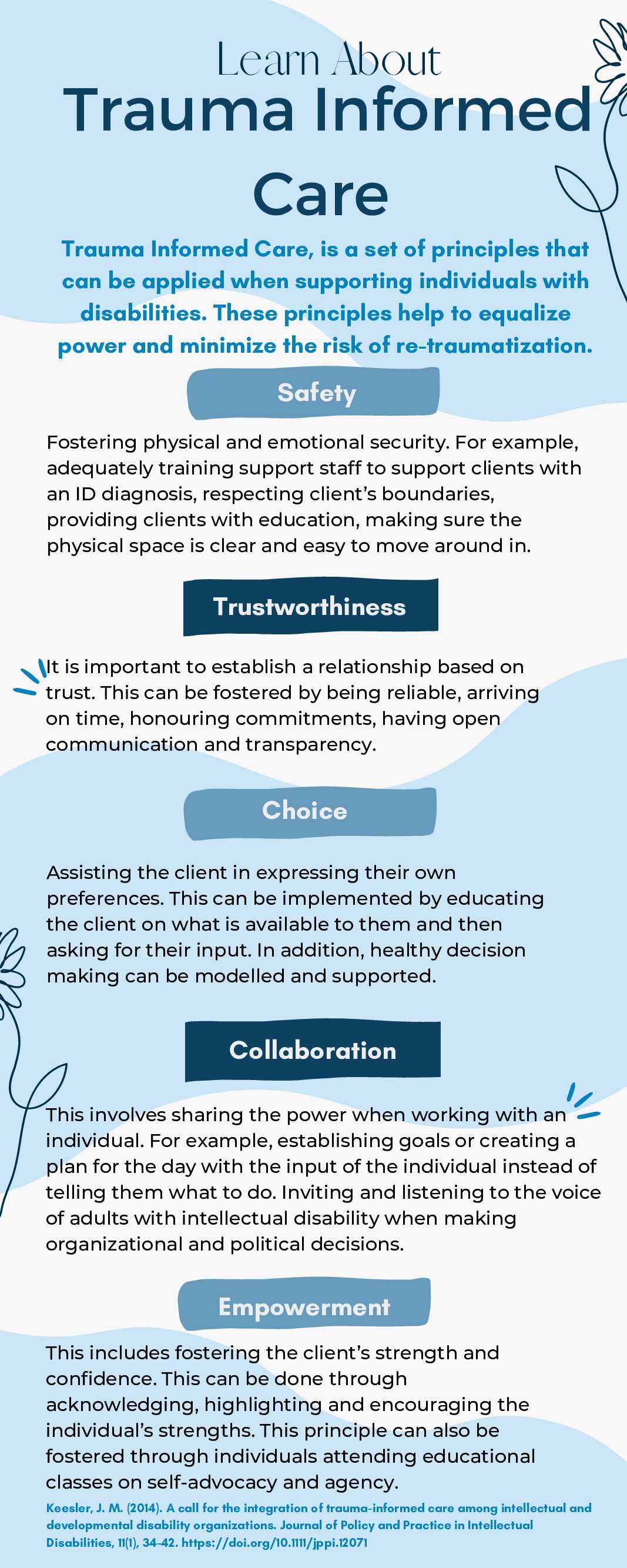 Learn About
Trauma Informed Care

Trauma Informed Care, is a set of principles that can be applied when supporting individuals with disabilities. These principles help to equalize power and minimize the risk of re-traumatization.

Safety

Fostering physical and emotional security. For example, adequately training support staff to support clients with an ID diagnosis, respecting client's boundaries, providing clients with education, making sure the physical space is clear and easy to move around in.

Trustworthiness

It is important to establish a relationship based on trust. This can be fostered by being reliable, arriving on time, honouring commitments, having open communication and transparency.

Choice

Assisting the client in expressing their own preferences. This can be implemented by educating the client on what is available to them and then asking for their input. In addition, healthy decision making can be modelled and supported.

Collaboration

This involves sharing the power when working with an individual. For example, establishing goals or creating a plan for the day with the input of the individual instead of telling them what to do. Inviting and listening to the voice of adults with intellectual disability when making organizational and political decisions.

Empowerment

This includes fostering the client's strength and confidence. This can be done through acknowledging, highlighting and encouraging the individual's strengths. This principle can also be fostered through individuals attending educational classes on self-advocacy and agency.

Keesler, J. M. (2014). A call for the integration of trauma-informed care among intellectual and developmental disability organizations. Journal of Policy and Practice in Intellectual Disabilities, 11(1), 34-42. https://doi.org/10.1111/jppi.12071