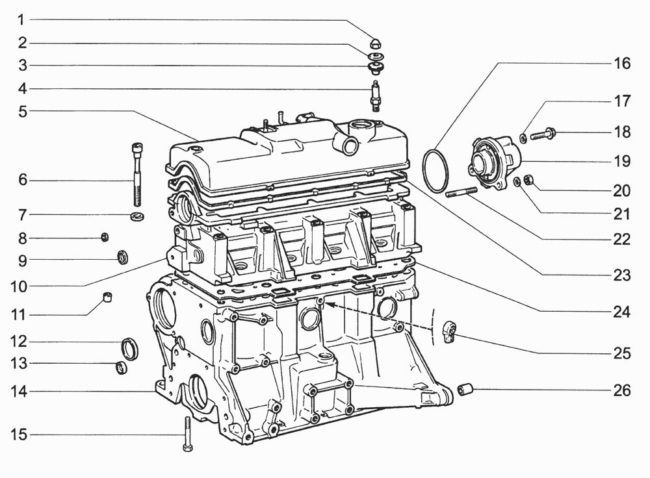 1
2
3
4
5
6
7
8
9
10
11
12
13
14
15
16
17
18
19
20
21
22
23
24
25
26