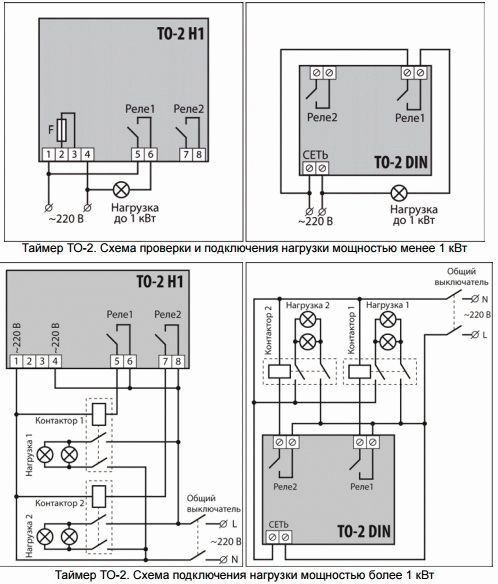 ТО-2 Н1

F

Реле1

Реле2

1 2 3 4 5 6 7 8

~220 В

Нагрузка до 1 кВт

Реле2

Реле1

СЕТЬ

ТО-2 DIN

~220 В

Нагрузка до 1 кВт

Таймер ТО-2. Схема проверки и подключения нагрузки мощностью менее 1 кВт

ТО-2 Н1

~220 В

~220 В

Реле1

Реле2

1 2 3 4 5 6 7 8

Контактор 1

Нагрузка 1

Контактор 2

Нагрузка 2

Общий выключатель

L

~220 В

N

Общий выключатель

N

~220 В

L

Контактор 2

Нагрузка 2

Контактор 1

Нагрузка 1

Реле2

Реле1

СЕТЬ

ТО-2 DIN

Таймер ТО-2. Схема подключения нагрузки мощностью более 1 кВт