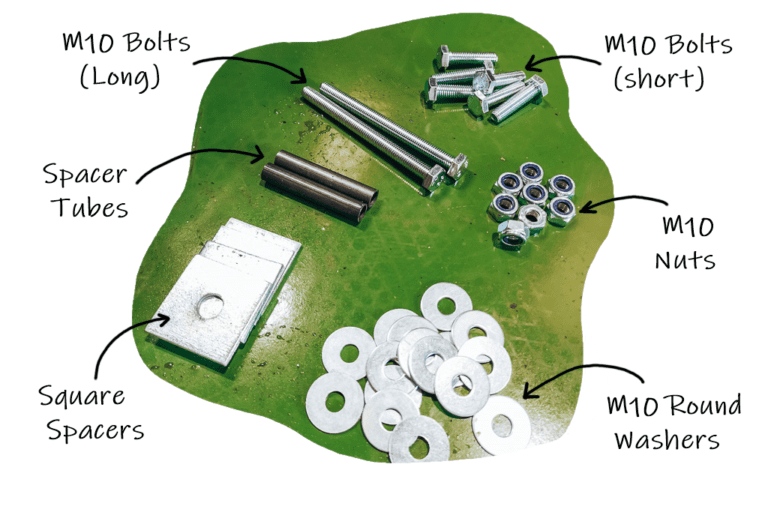 M10 Bolts (Long)

M10 Bolts (short)

Spacer Tubes

M10 Nuts

Square Spacers

M10 Round Washers