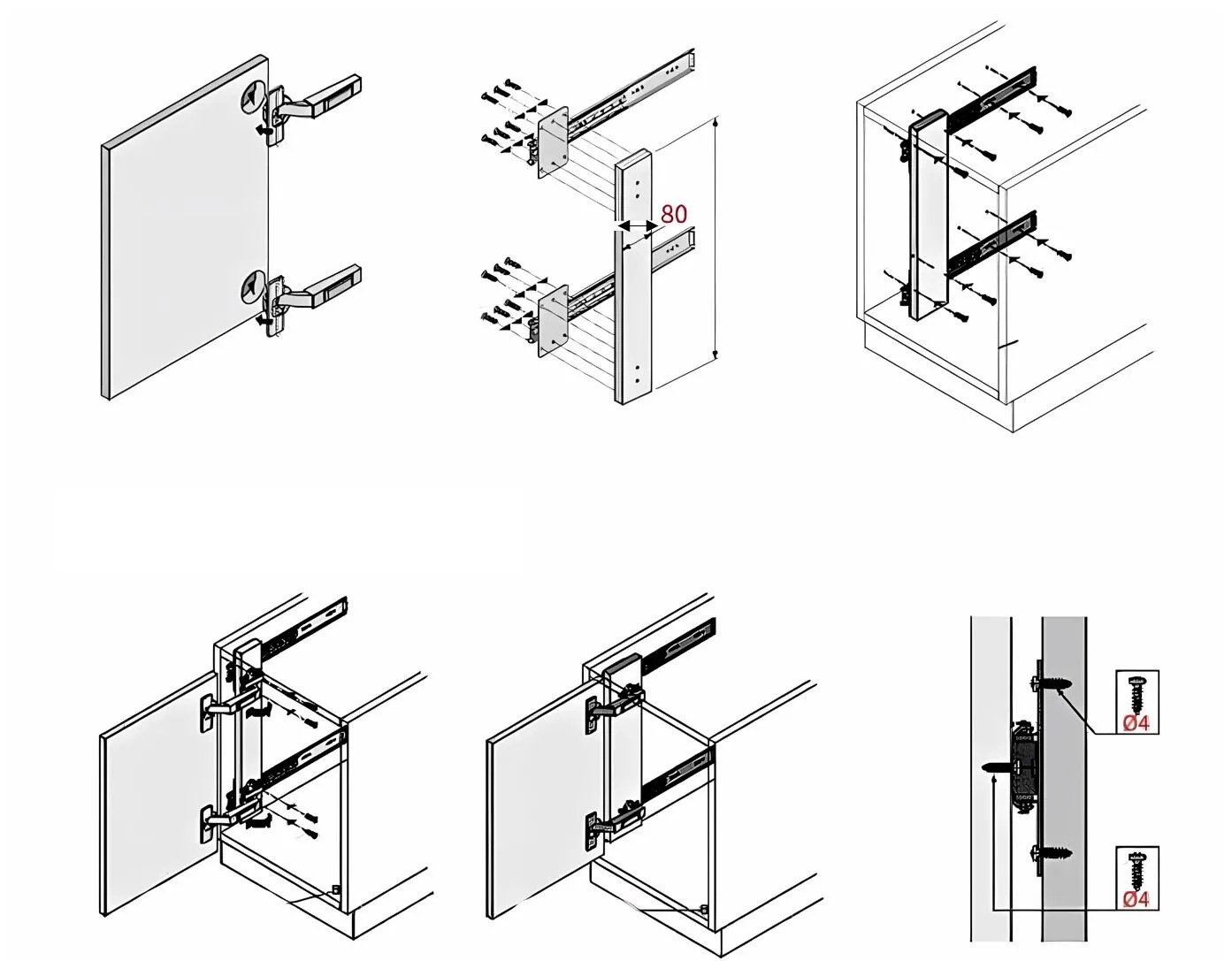 80

Ø4

Ø4