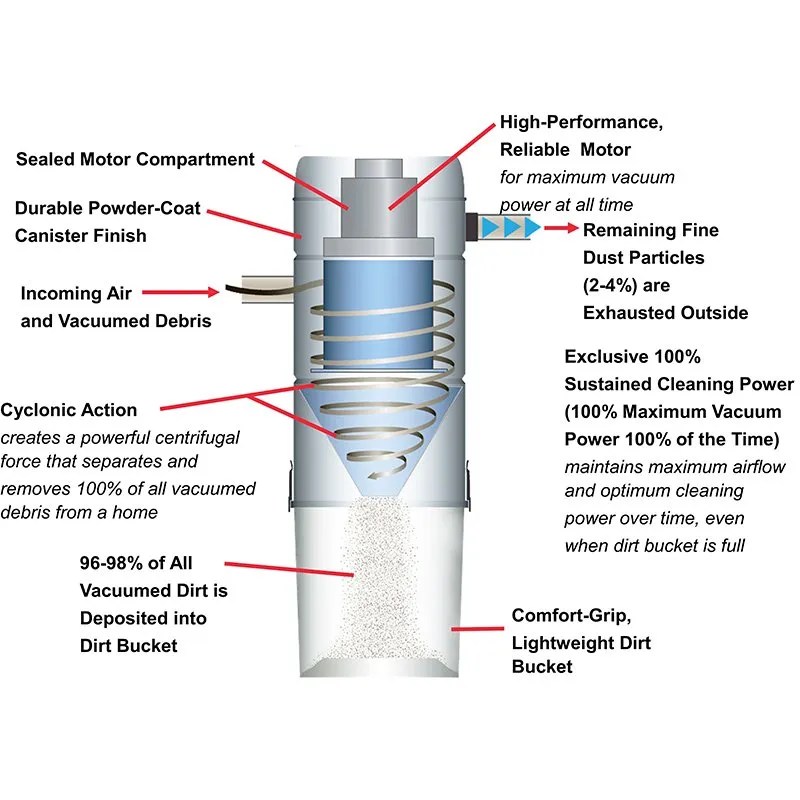 Sealed Motor Compartment

Durable Powder-Coat Canister Finish

Incoming Air and Vacuumed Debris

Cyclonic Action
creates a powerful centrifugal force that separates and removes 100% of all vacuumed debris from a home

96-98% of All Vacuumed Dirt is Deposited into Dirt Bucket

High-Performance, Reliable Motor
for maximum vacuum power at all time

Remaining Fine Dust Particles (2-4%) are Exhausted Outside

Exclusive 100% Sustained Cleaning Power (100% Maximum Vacuum Power 100% of the Time)
maintains maximum airflow and optimum cleaning power over time, even when dirt bucket is full

Comfort-Grip, Lightweight Dirt Bucket