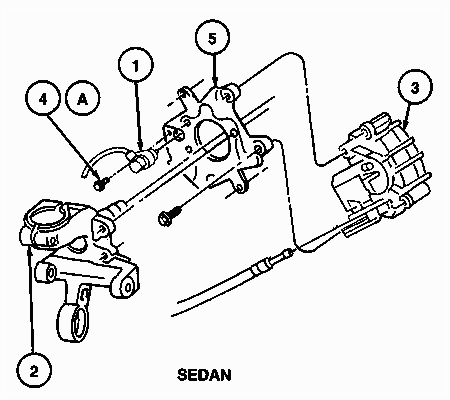 5
1
4
A
3
2
SEDAN