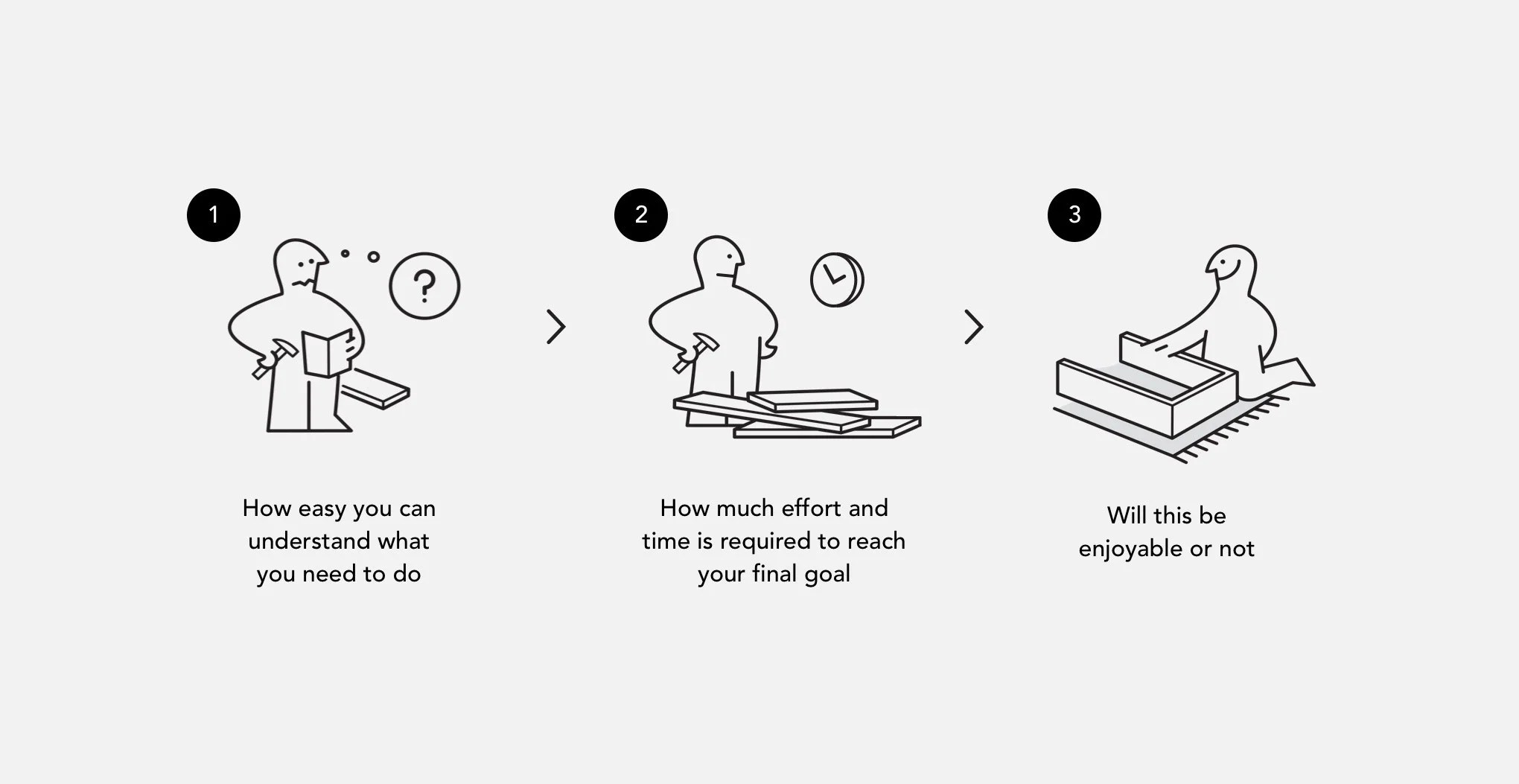 1

?

How easy you can understand what you need to do

2

How much effort and time is required to reach your final goal

3

Will this be enjoyable or not