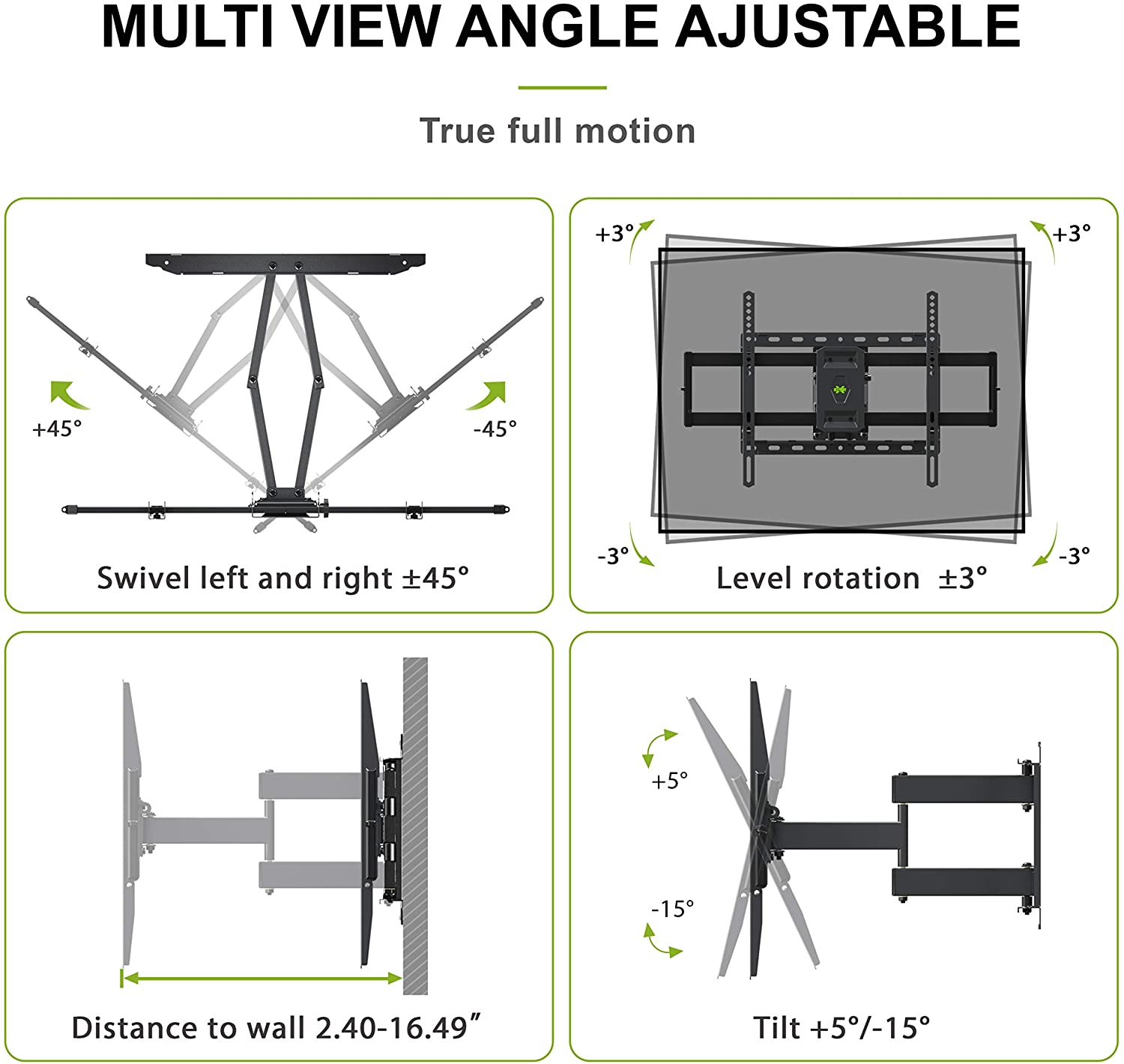 MULTI VIEW ANGLE AJUSTABLE

True full motion

+45°

-45°

Swivel left and right ±45°

+3°

+3°

-3°

-3°

Level rotation ±3°

Distance to wall 2.40-16.49″

+5°

-15°

Tilt +5°/-15°