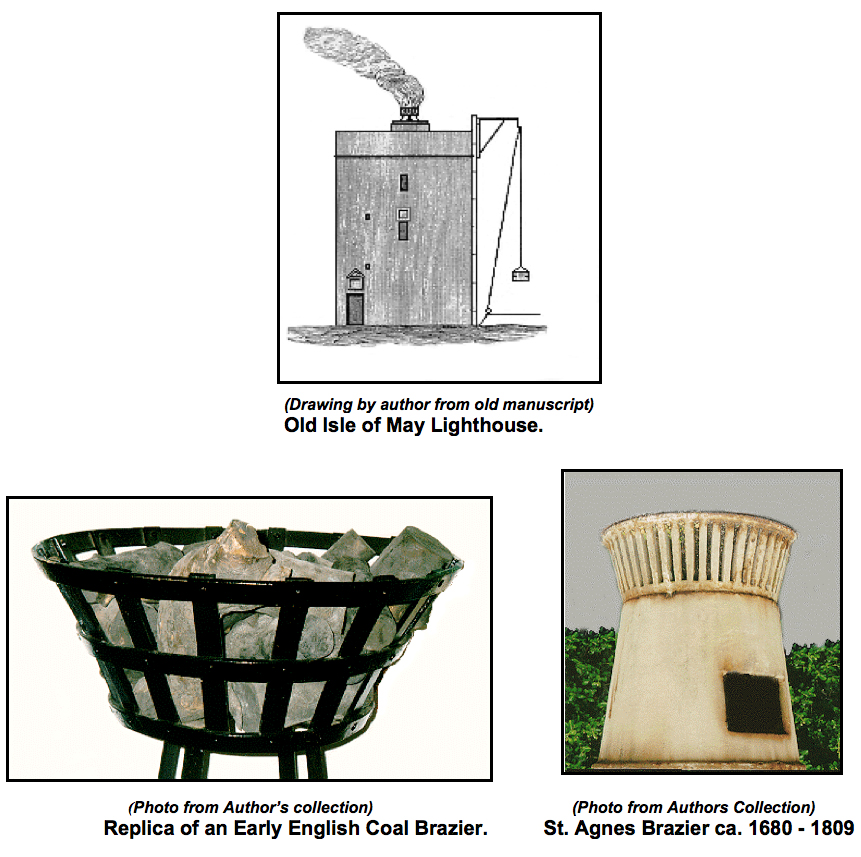 (Drawing by author from old manuscript)
Old Isle of May Lighthouse.

(Photo from Author's collection)
Replica of an Early English Coal Brazier.

(Photo from Authors Collection)
St. Agnes Brazier ca. 1680 - 1809