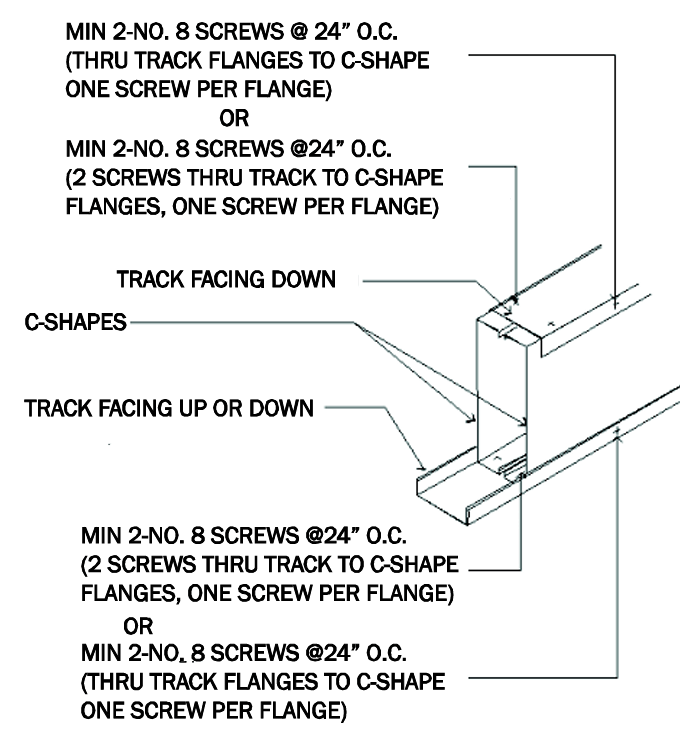 MIN 2-NO. 8 SCREWS @ 24" O.C.
(THRU TRACK FLANGES TO C-SHAPE
ONE SCREW PER FLANGE)
OR
MIN 2-NO. 8 SCREWS @24" O.C.
(2 SCREWS THRU TRACK TO C-SHAPE
FLANGES, ONE SCREW PER FLANGE)

TRACK FACING DOWN

C-SHAPES

TRACK FACING UP OR DOWN

MIN 2-NO. 8 SCREWS @24" O.C.
(2 SCREWS THRU TRACK TO C-SHAPE
FLANGES, ONE SCREW PER FLANGE)
OR
MIN 2-NO. 8 SCREWS @24" O.C.
(THRU TRACK FLANGES TO C-SHAPE
ONE SCREW PER FLANGE)