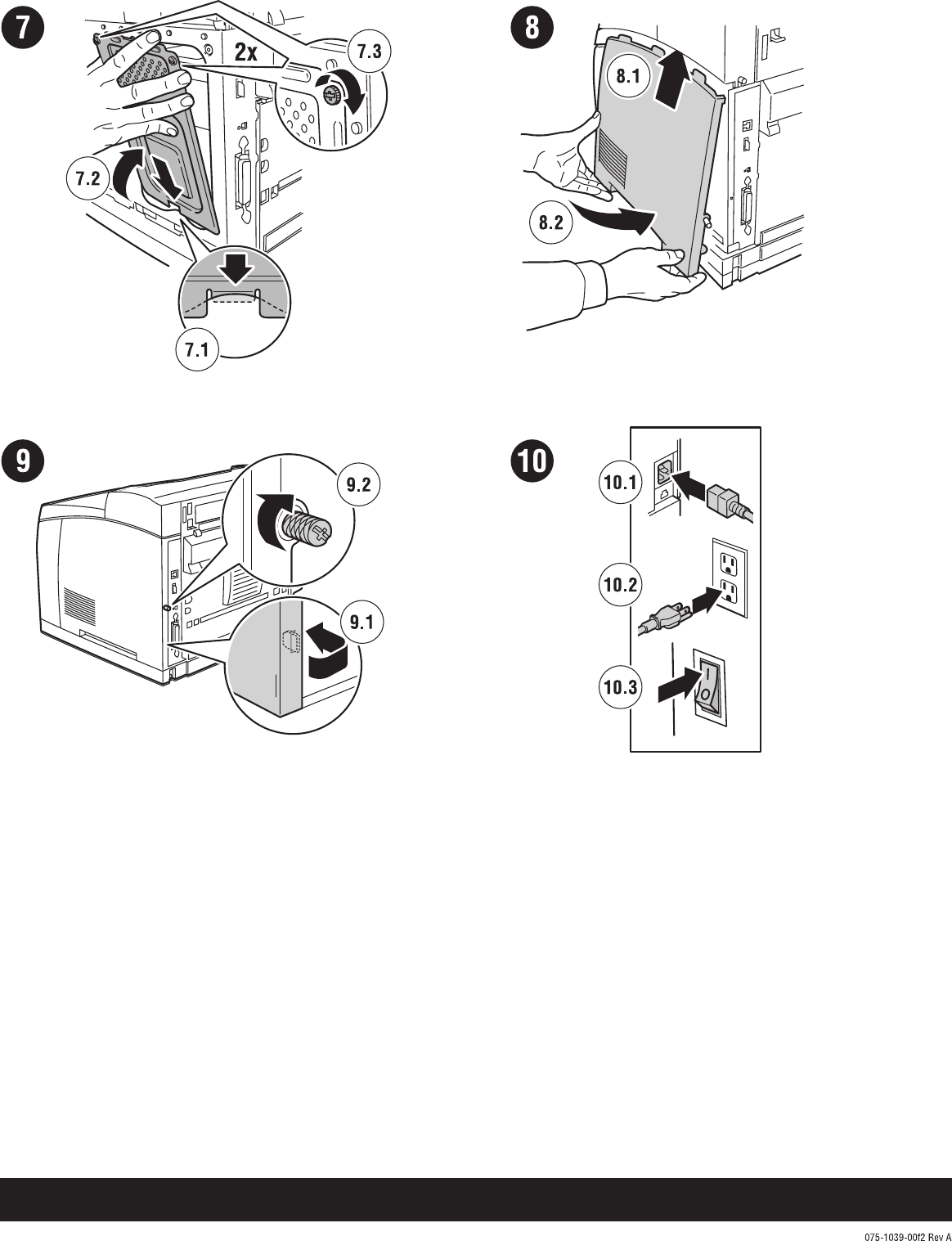 7

2x

7.3

7.2

7.1

8

8.1

8.2

9

9.2

9.1

10

10.1

10.2

10.3

075-1039-00f2 Rev A