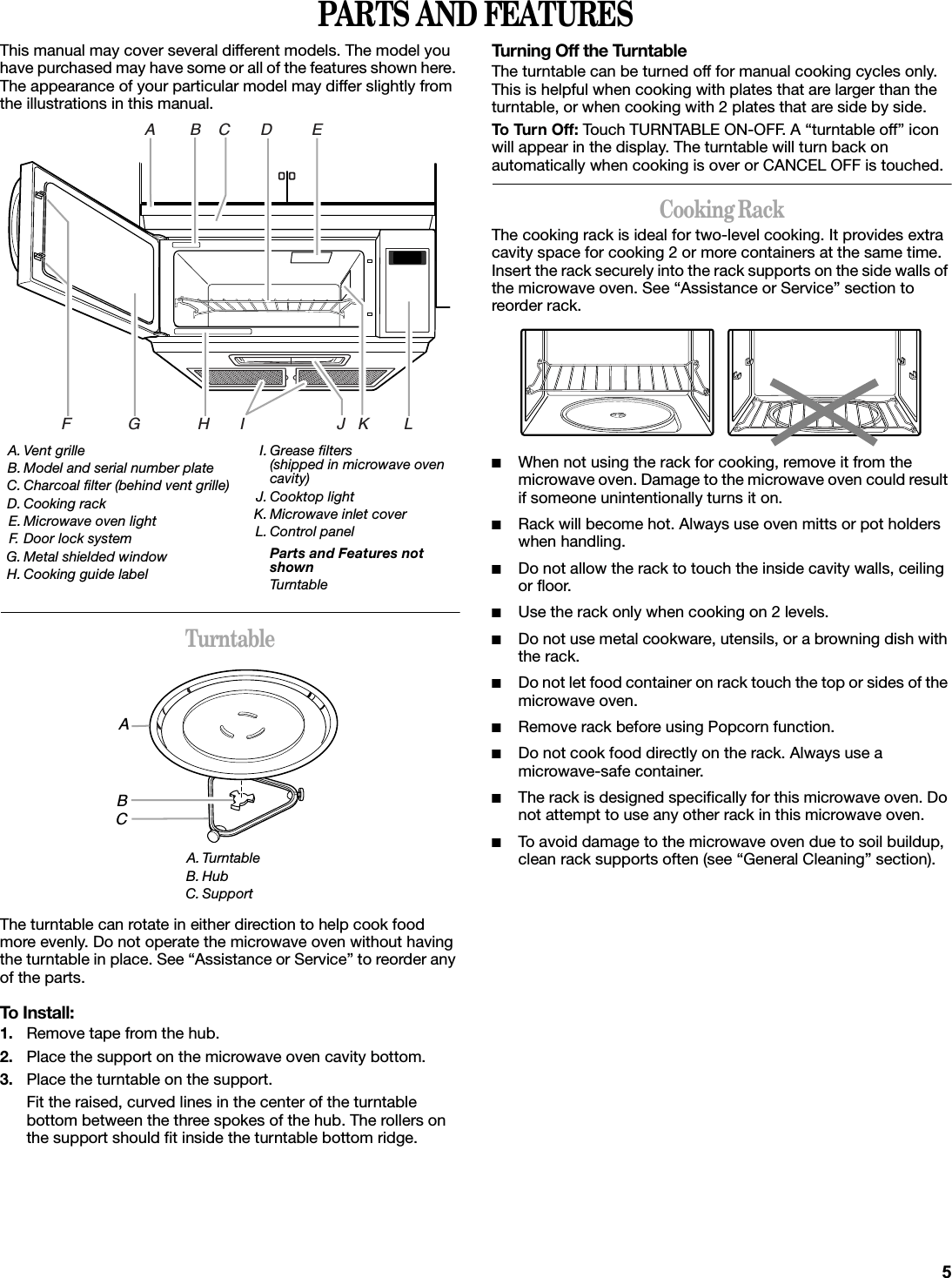 PARTS AND FEATURES

This manual may cover several different models. The model you have purchased may have some or all of the features shown here. The appearance of your particular model may differ slightly from the illustrations in this manual.

A B C D E

F G H I J K L

A. Vent grille
B. Model and serial number plate
C. Charcoal filter (behind vent grille)
D. Cooking rack
E. Microwave oven light
F. Door lock system
G. Metal shielded window
H. Cooking guide label
I. Grease filters (shipped in microwave oven cavity)
J. Cooktop light
K. Microwave inlet cover
L. Control panel
Parts and Features not shown
Turntable

Turntable

A
B
C

A. Turntable
B. Hub
C. Support

The turntable can rotate in either direction to help cook food more evenly. Do not operate the microwave oven without having the turntable in place. See “Assistance or Service” to reorder any of the parts.

To Install:
1. Remove tape from the hub.
2. Place the support on the microwave oven cavity bottom.
3. Place the turntable on the support.
Fit the raised, curved lines in the center of the turntable bottom between the three spokes of the hub. The rollers on the support should fit inside the turntable bottom ridge.

Turning Off the Turntable
The turntable can be turned off for manual cooking cycles only. This is helpful when cooking with plates that are larger than the turntable, or when cooking with 2 plates that are side by side.
To Turn Off: Touch TURNTABLE ON-OFF. A “turntable off” icon will appear in the display. The turntable will turn back on automatically when cooking is over or CANCEL OFF is touched.

Cooking Rack
The cooking rack is ideal for two-level cooking. It provides extra cavity space for cooking 2 or more containers at the same time. Insert the rack securely into the rack supports on the side walls of the microwave oven. See “Assistance or Service” section to reorder rack.

■ When not using the rack for cooking, remove it from the microwave oven. Damage to the microwave oven could result if someone unintentionally turns it on.
■ Rack will become hot. Always use oven mitts or pot holders when handling.
■ Do not allow the rack to touch the inside cavity walls, ceiling or floor.
■ Use the rack only when cooking on 2 levels.
■ Do not use metal cookware, utensils, or a browning dish with the rack.
■ Do not let food container on rack touch the top or sides of the microwave oven.
■ Remove rack before using Popcorn function.
■ Do not cook food directly on the rack. Always use a microwave-safe container.
■ The rack is designed specifically for this microwave oven. Do not attempt to use any other rack in this microwave oven.
■ To avoid damage to the microwave oven due to soil buildup, clean rack supports often (see “General Cleaning” section).

5