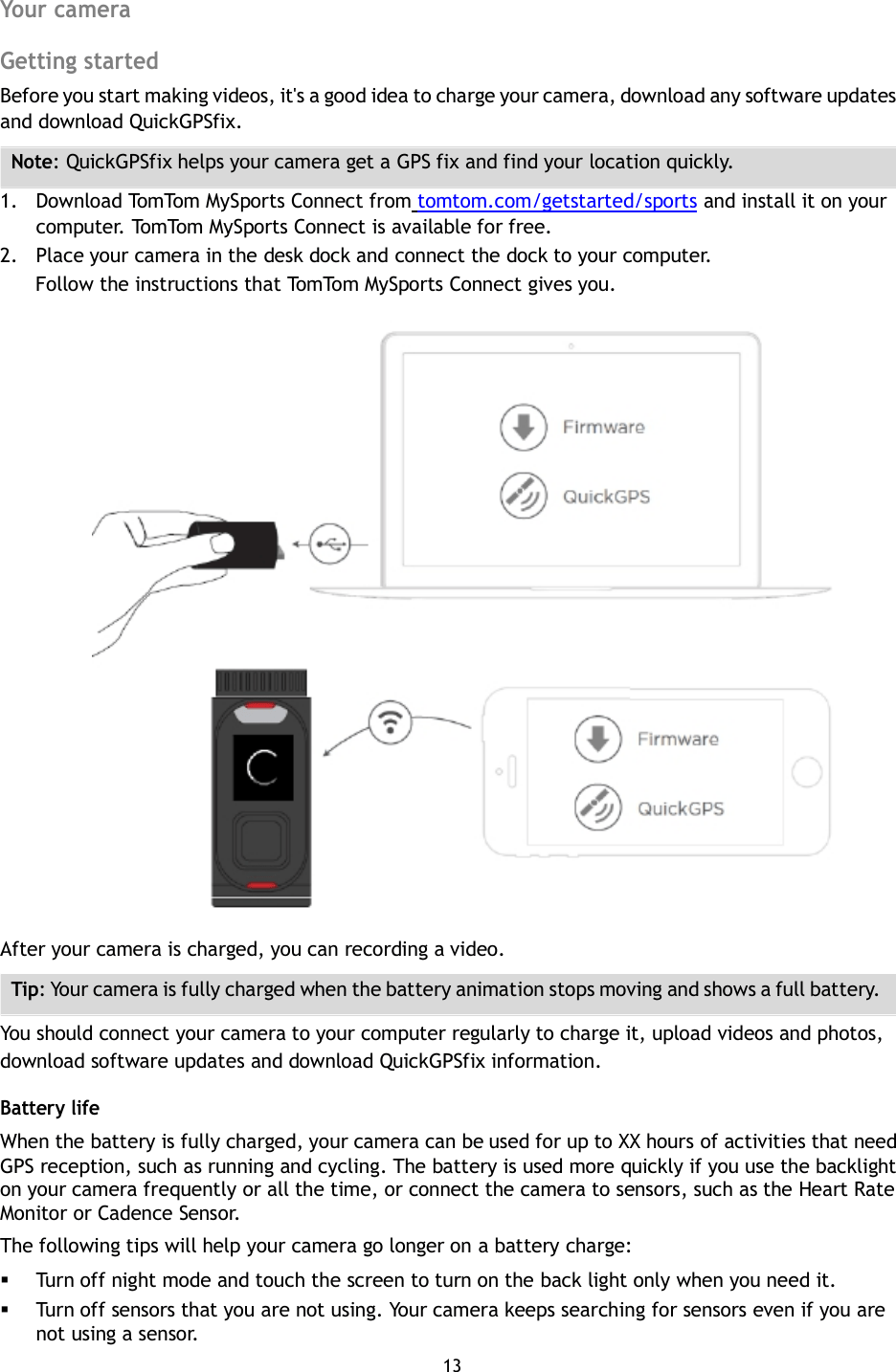 Your camera

Getting started

Before you start making videos, it's a good idea to charge your camera, download any software updates and download QuickGPSfix.

Note: QuickGPSfix helps your camera get a GPS fix and find your location quickly.

1. Download TomTom MySports Connect from tomtom.com/getstarted/sports and install it on your computer. TomTom MySports Connect is available for free.
2. Place your camera in the desk dock and connect the dock to your computer.
Follow the instructions that TomTom MySports Connect gives you.

Firmware

QuickGPS

Firmware

QuickGPS

After your camera is charged, you can recording a video.

Tip: Your camera is fully charged when the battery animation stops moving and shows a full battery.

You should connect your camera to your computer regularly to charge it, upload videos and photos, download software updates and download QuickGPSfix information.

Battery life

When the battery is fully charged, your camera can be used for up to XX hours of activities that need GPS reception, such as running and cycling. The battery is used more quickly if you use the backlight on your camera frequently or all the time, or connect the camera to sensors, such as the Heart Rate Monitor or Cadence Sensor.

The following tips will help your camera go longer on a battery charge:

▪ Turn off night mode and touch the screen to turn on the back light only when you need it.
▪ Turn off sensors that you are not using. Your camera keeps searching for sensors even if you are not using a sensor.

13