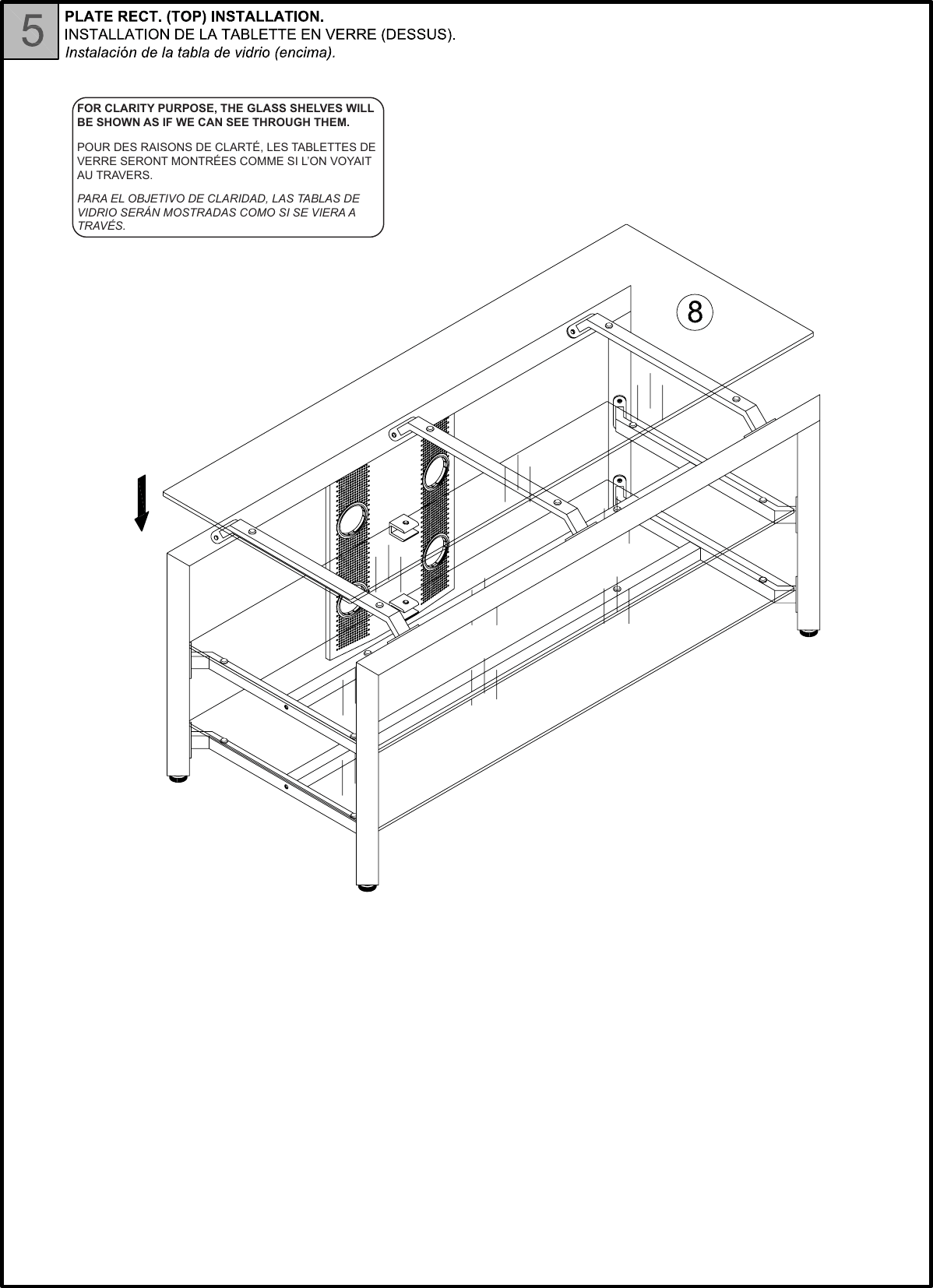 5

PLATE RECT. (TOP) INSTALLATION.
INSTALLATION DE LA TABLETTE EN VERRE (DESSUS).
Instalación de la tabla de vidrio (encima).

FOR CLARITY PURPOSE, THE GLASS SHELVES WILL BE SHOWN AS IF WE CAN SEE THROUGH THEM.

POUR DES RAISONS DE CLARTÉ, LES TABLETTES DE VERRE SERONT MONTRÉES COMME SI L'ON VOYAIT AU TRAVERS.

PARA EL OBJETIVO DE CLARIDAD, LAS TABLAS DE VIDRIO SERÁN MOSTRADAS COMO SI SE VIERA A TRAVÉS.

8