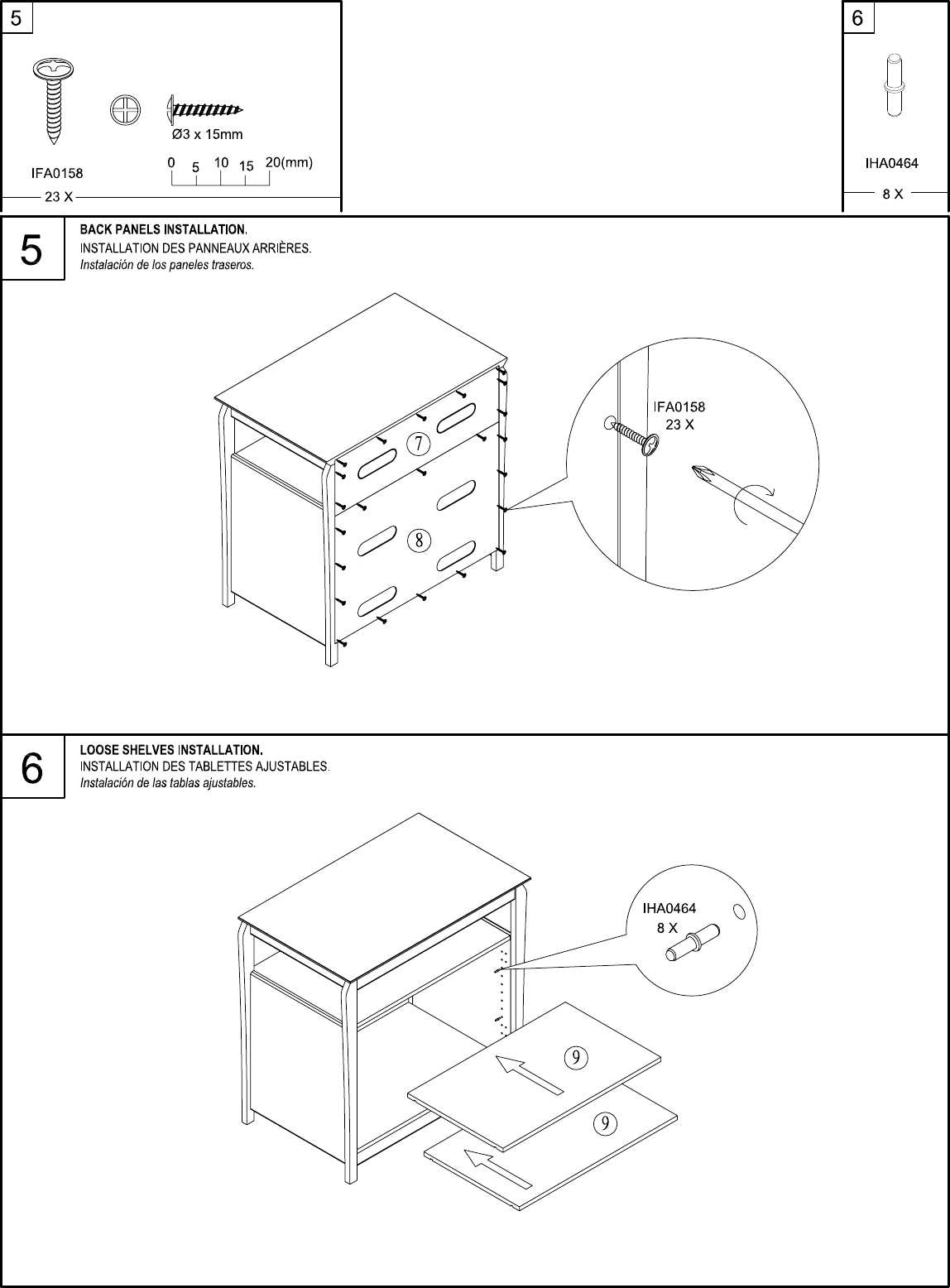 5

Ø3 x 15mm

0 5 10 15 20(mm)

IFA0158

23 X

6

IHA0464

8 X

5

BACK PANELS INSTALLATION.
INSTALLATION DES PANNEAUX ARRIÈRES.
Instalación de los paneles traseros.

7

8

IFA0158
23 X

6

LOOSE SHELVES INSTALLATION.
INSTALLATION DES TABLETTES AJUSTABLES.
Instalación de las tablas ajustables.

IHA0464
8 X

9

9