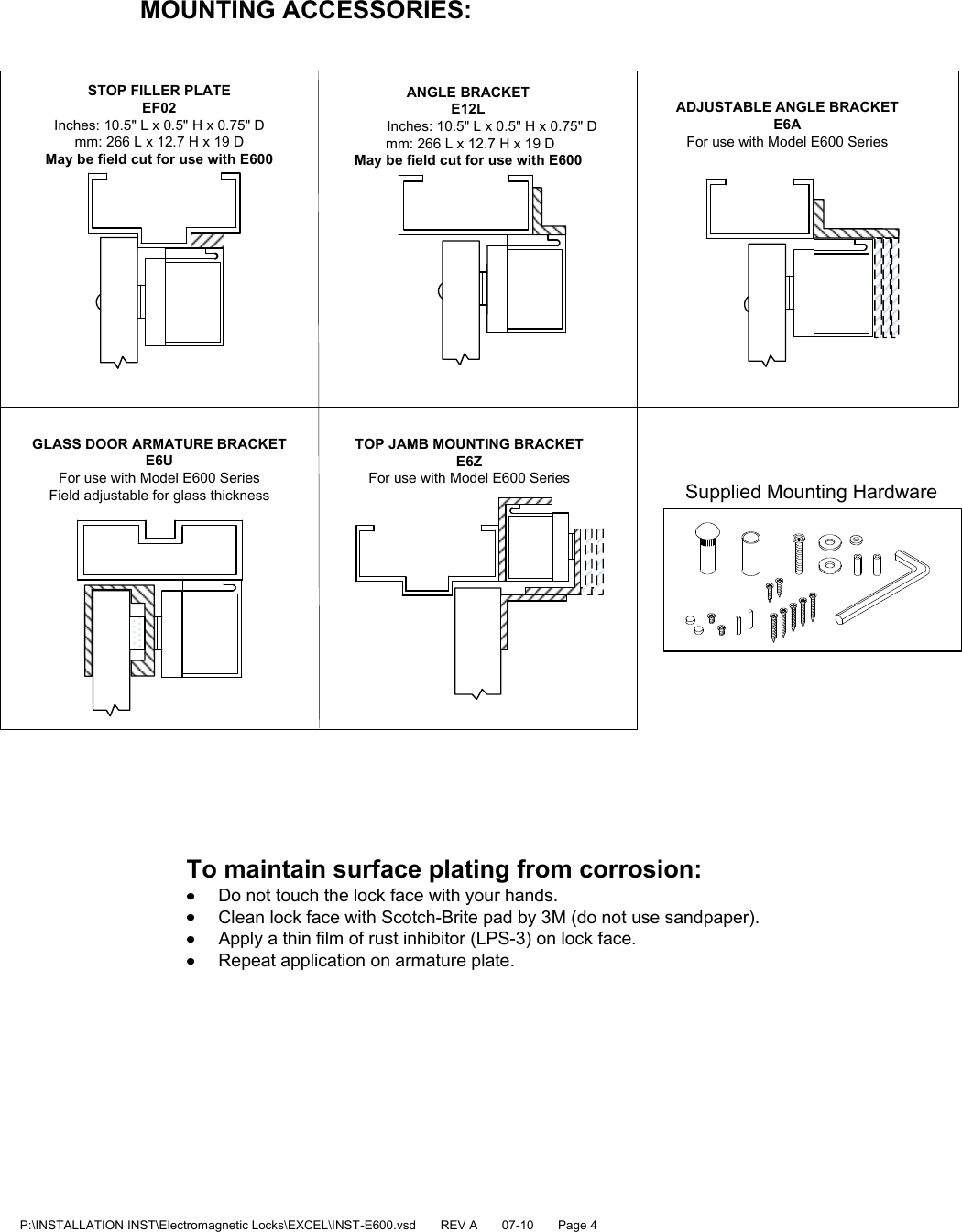 MOUNTING ACCESSORIES:

STOP FILLER PLATE
EF02
Inches: 10.5" L x 0.5" H x 0.75" D
mm: 266 L x 12.7 H x 19 D
May be field cut for use with E600

ANGLE BRACKET
E12L
Inches: 10.5" L x 0.5" H x 0.75" D
mm: 266 L x 12.7 H x 19 D
May be field cut for use with E600

ADJUSTABLE ANGLE BRACKET
E6A
For use with Model E600 Series

GLASS DOOR ARMATURE BRACKET
E6U
For use with Model E600 Series
Field adjustable for glass thickness

TOP JAMB MOUNTING BRACKET
E6Z
For use with Model E600 Series

Supplied Mounting Hardware

To maintain surface plating from corrosion:
• Do not touch the lock face with your hands.
• Clean lock face with Scotch-Brite pad by 3M (do not use sandpaper).
• Apply a thin film of rust inhibitor (LPS-3) on lock face.
• Repeat application on armature plate.

P:\INSTALLATION INST\Electromagnetic Locks\EXCEL\INST-E600.vsd REV A 07-10 Page 4