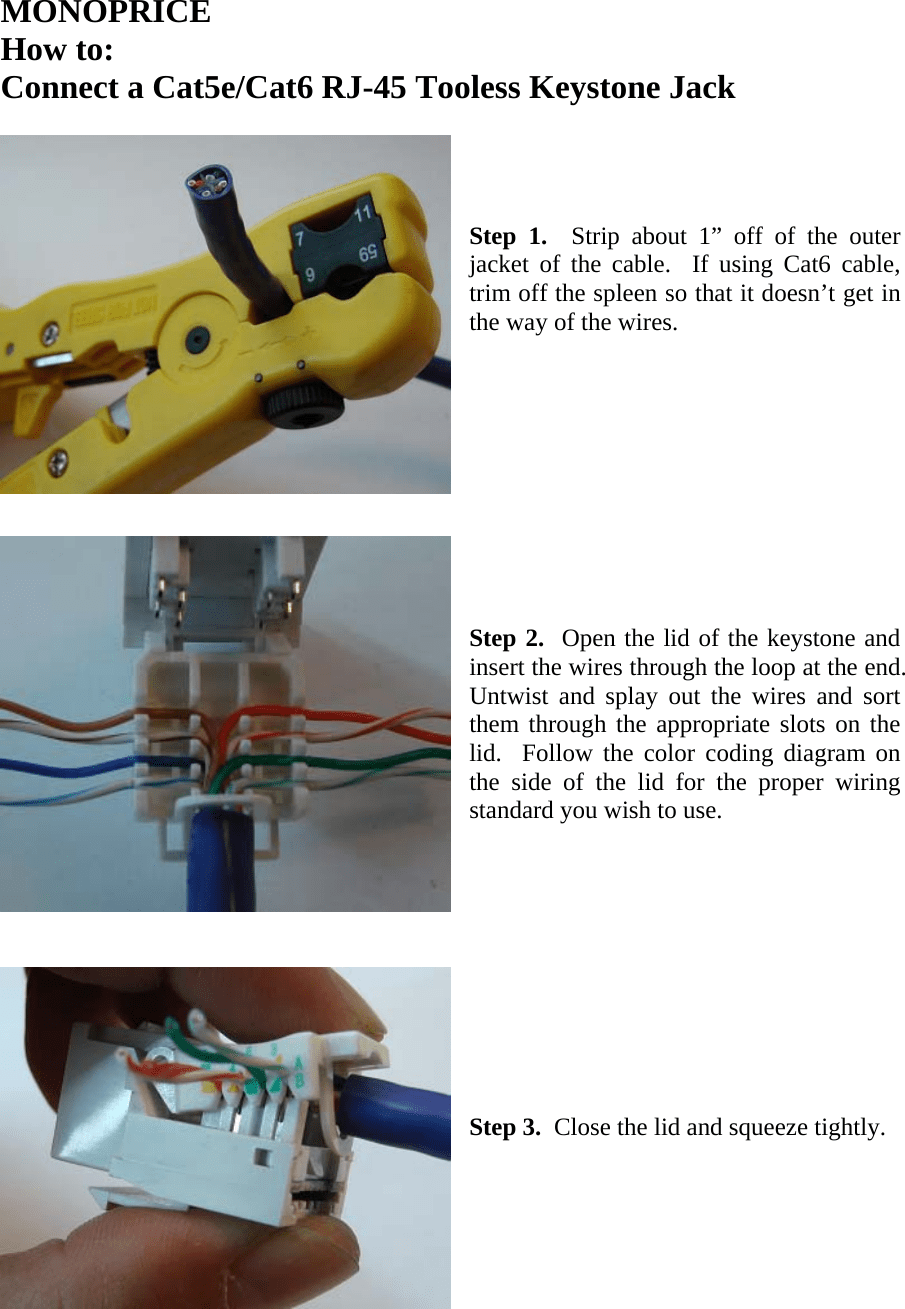 MONOPRICE
How to:
Connect a Cat5e/Cat6 RJ-45 Tooless Keystone Jack

7 11 9 59

Step 1. Strip about 1” off of the outer jacket of the cable. If using Cat6 cable, trim off the spleen so that it doesn’t get in the way of the wires.

Step 2. Open the lid of the keystone and insert the wires through the loop at the end. Untwist and splay out the wires and sort them through the appropriate slots on the lid. Follow the color coding diagram on the side of the lid for the proper wiring standard you wish to use.

A B

Step 3. Close the lid and squeeze tightly.