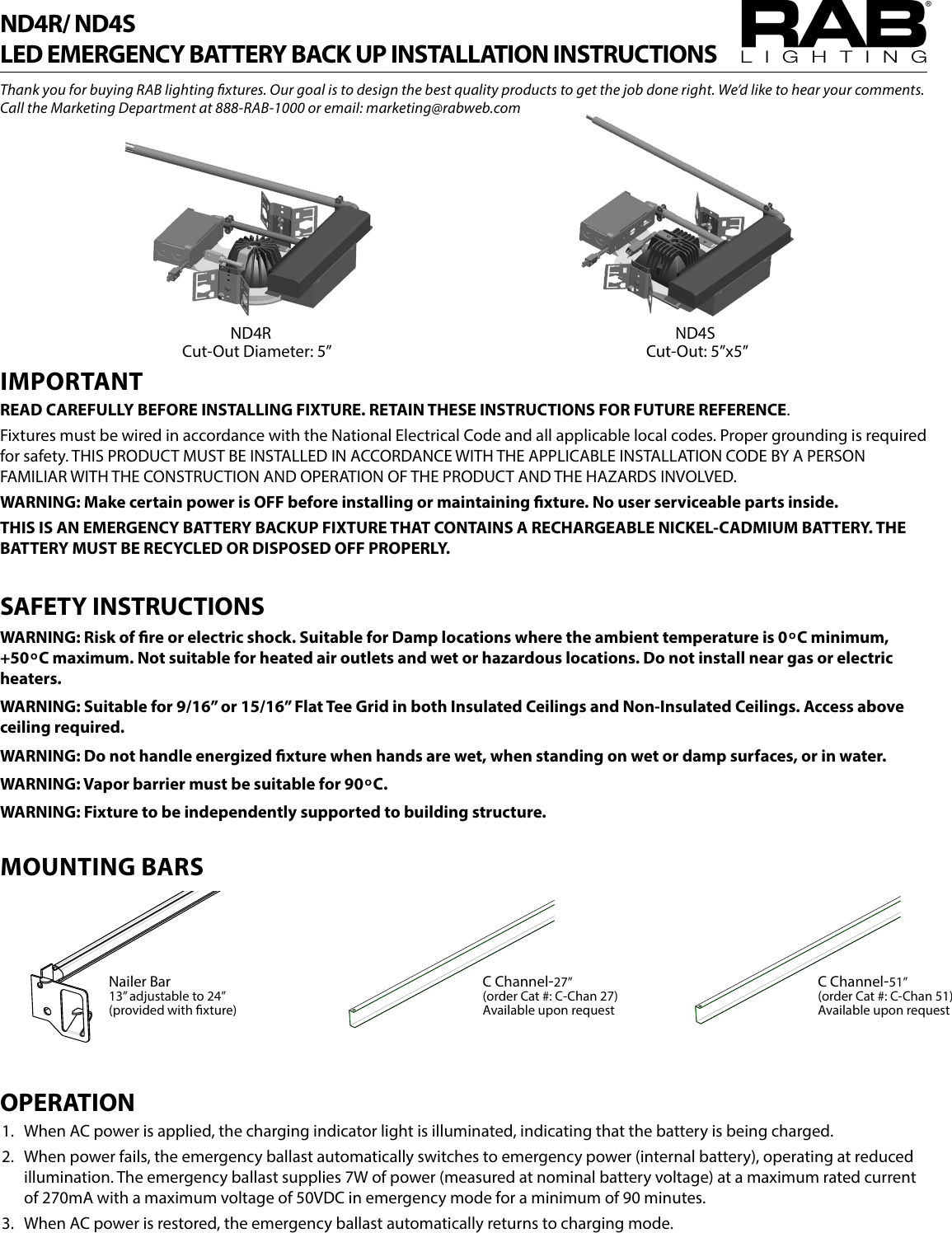 ND4R/ ND4S
LED EMERGENCY BATTERY BACK UP INSTALLATION INSTRUCTIONS

RAB® LIGHTING

Thank you for buying RAB lighting fixtures. Our goal is to design the best quality products to get the job done right. We'd like to hear your comments. Call the Marketing Department at 888-RAB-1000 or email: marketing@rabweb.com

ND4R
Cut-Out Diameter: 5"

ND4S
Cut-Out: 5"x5"

IMPORTANT

READ CAREFULLY BEFORE INSTALLING FIXTURE. RETAIN THESE INSTRUCTIONS FOR FUTURE REFERENCE.

Fixtures must be wired in accordance with the National Electrical Code and all applicable local codes. Proper grounding is required for safety. THIS PRODUCT MUST BE INSTALLED IN ACCORDANCE WITH THE APPLICABLE INSTALLATION CODE BY A PERSON FAMILIAR WITH THE CONSTRUCTION AND OPERATION OF THE PRODUCT AND THE HAZARDS INVOLVED.

WARNING: Make certain power is OFF before installing or maintaining fixture. No user serviceable parts inside.

THIS IS AN EMERGENCY BATTERY BACKUP FIXTURE THAT CONTAINS A RECHARGEABLE NICKEL-CADMIUM BATTERY. THE BATTERY MUST BE RECYCLED OR DISPOSED OFF PROPERLY.

SAFETY INSTRUCTIONS

WARNING: Risk of fire or electric shock. Suitable for Damp locations where the ambient temperature is 0°C minimum, +50°C maximum. Not suitable for heated air outlets and wet or hazardous locations. Do not install near gas or electric heaters.

WARNING: Suitable for 9/16" or 15/16" Flat Tee Grid in both Insulated Ceilings and Non-Insulated Ceilings. Access above ceiling required.

WARNING: Do not handle energized fixture when hands are wet, when standing on wet or damp surfaces, or in water.

WARNING: Vapor barrier must be suitable for 90°C.

WARNING: Fixture to be independently supported to building structure.

MOUNTING BARS

Nailer Bar
13" adjustable to 24"
(provided with fixture)

C Channel-27"
(order Cat #: C-Chan 27)
Available upon request

C Channel-51"
(order Cat #: C-Chan 51)
Available upon request

OPERATION

1. When AC power is applied, the charging indicator light is illuminated, indicating that the battery is being charged.

2. When power fails, the emergency ballast automatically switches to emergency power (internal battery), operating at reduced illumination. The emergency ballast supplies 7W of power (measured at nominal battery voltage) at a maximum rated current of 270mA with a maximum voltage of 50VDC in emergency mode for a minimum of 90 minutes.

3. When AC power is restored, the emergency ballast automatically returns to charging mode.