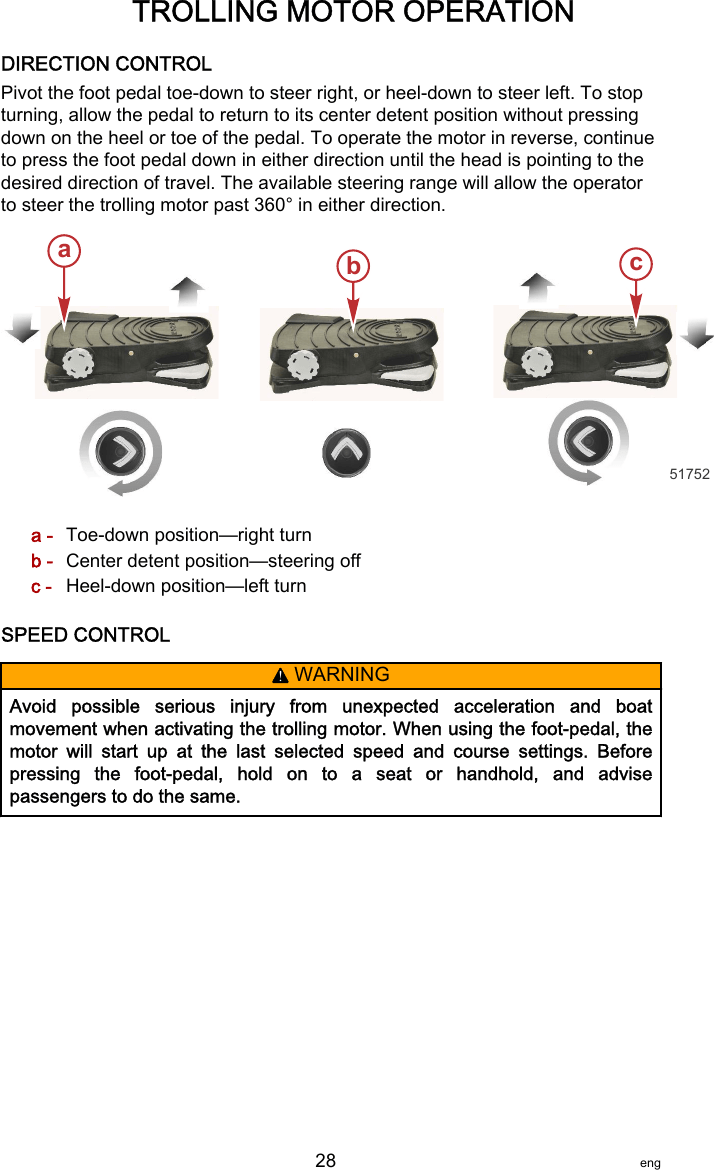 TROLLING MOTOR OPERATION

DIRECTION CONTROL

Pivot the foot pedal toe-down to steer right, or heel-down to steer left. To stop turning, allow the pedal to return to its center detent position without pressing down on the heel or toe of the pedal. To operate the motor in reverse, continue to press the foot pedal down in either direction until the head is pointing to the desired direction of travel. The available steering range will allow the operator to steer the trolling motor past 360° in either direction.

a

b

c

51752

a - Toe-down position—right turn
b - Center detent position—steering off
c - Heel-down position—left turn

SPEED CONTROL

WARNING

Avoid possible serious injury from unexpected acceleration and boat movement when activating the trolling motor. When using the foot-pedal, the motor will start up at the last selected speed and course settings. Before pressing the foot-pedal, hold on to a seat or handhold, and advise passengers to do the same.

28

eng