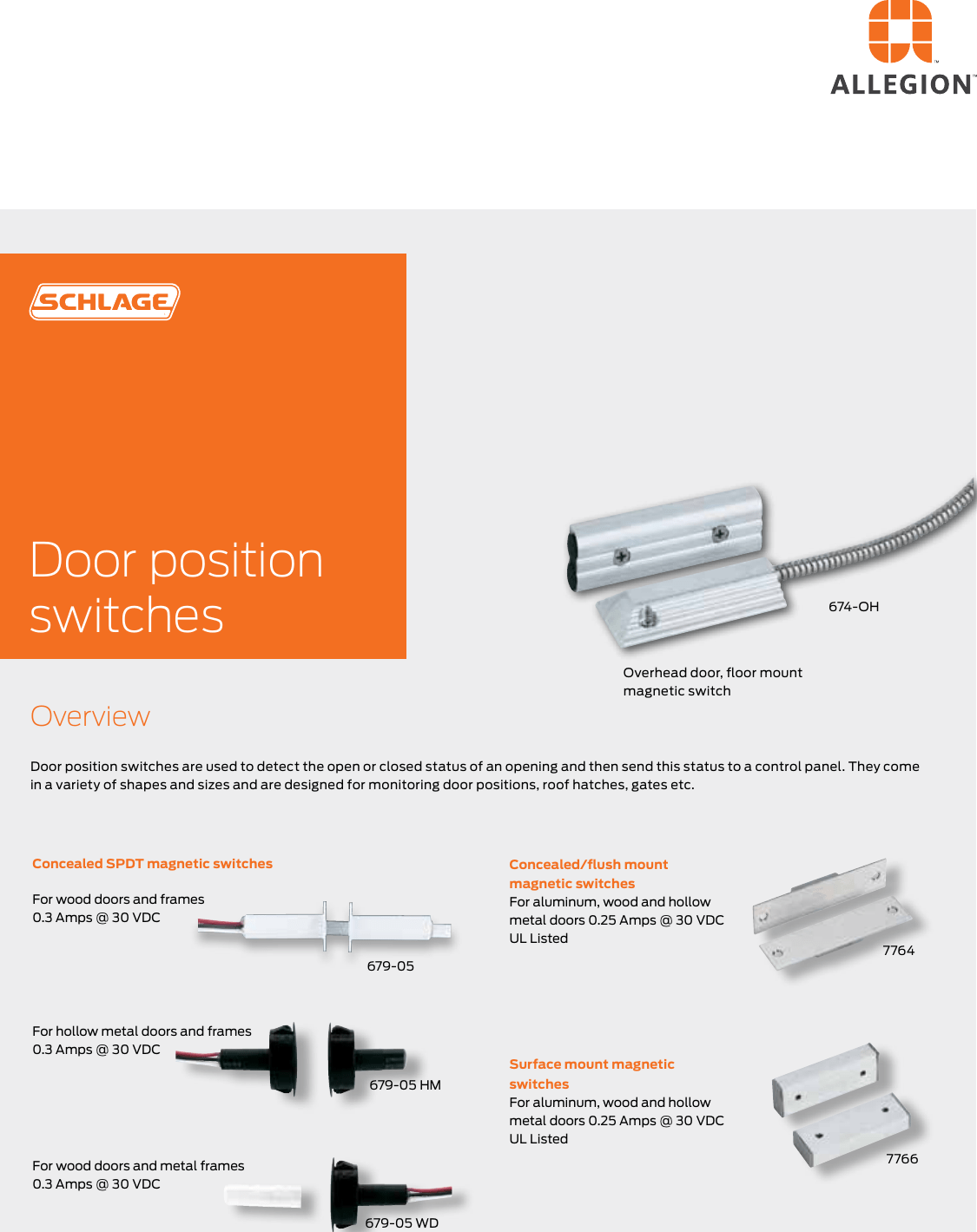 ALLEGION™

SCHLAGE

Door position switches

674-OH

Overhead door, floor mount magnetic switch

Overview

Door position switches are used to detect the open or closed status of an opening and then send this status to a control panel. They come in a variety of shapes and sizes and are designed for monitoring door positions, roof hatches, gates etc.

Concealed SPDT magnetic switches

For wood doors and frames
0.3 Amps @ 30 VDC

679-05

For hollow metal doors and frames
0.3 Amps @ 30 VDC

679-05 HM

For wood doors and metal frames
0.3 Amps @ 30 VDC

679-05 WD

Concealed/flush mount magnetic switches
For aluminum, wood and hollow metal doors 0.25 Amps @ 30 VDC
UL Listed

7764

Surface mount magnetic switches
For aluminum, wood and hollow metal doors 0.25 Amps @ 30 VDC
UL Listed

7766