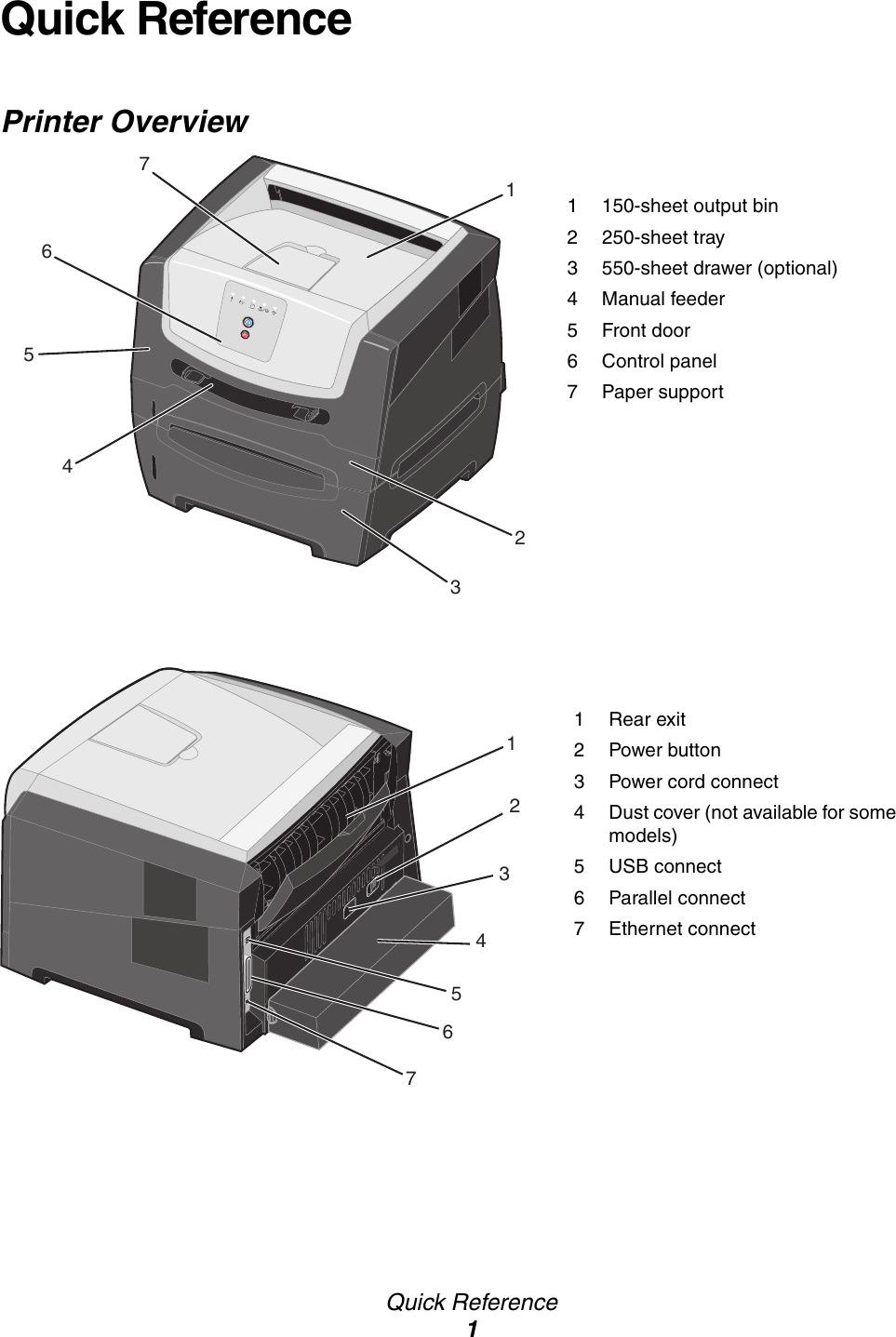 Quick Reference

Printer Overview

7
1
6
5
4
2
3

1 150-sheet output bin
2 250-sheet tray
3 550-sheet drawer (optional)
4 Manual feeder
5 Front door
6 Control panel
7 Paper support

1
2
3
4
5
6
7

1 Rear exit
2 Power button
3 Power cord connect
4 Dust cover (not available for some models)
5 USB connect
6 Parallel connect
7 Ethernet connect

Quick Reference
1