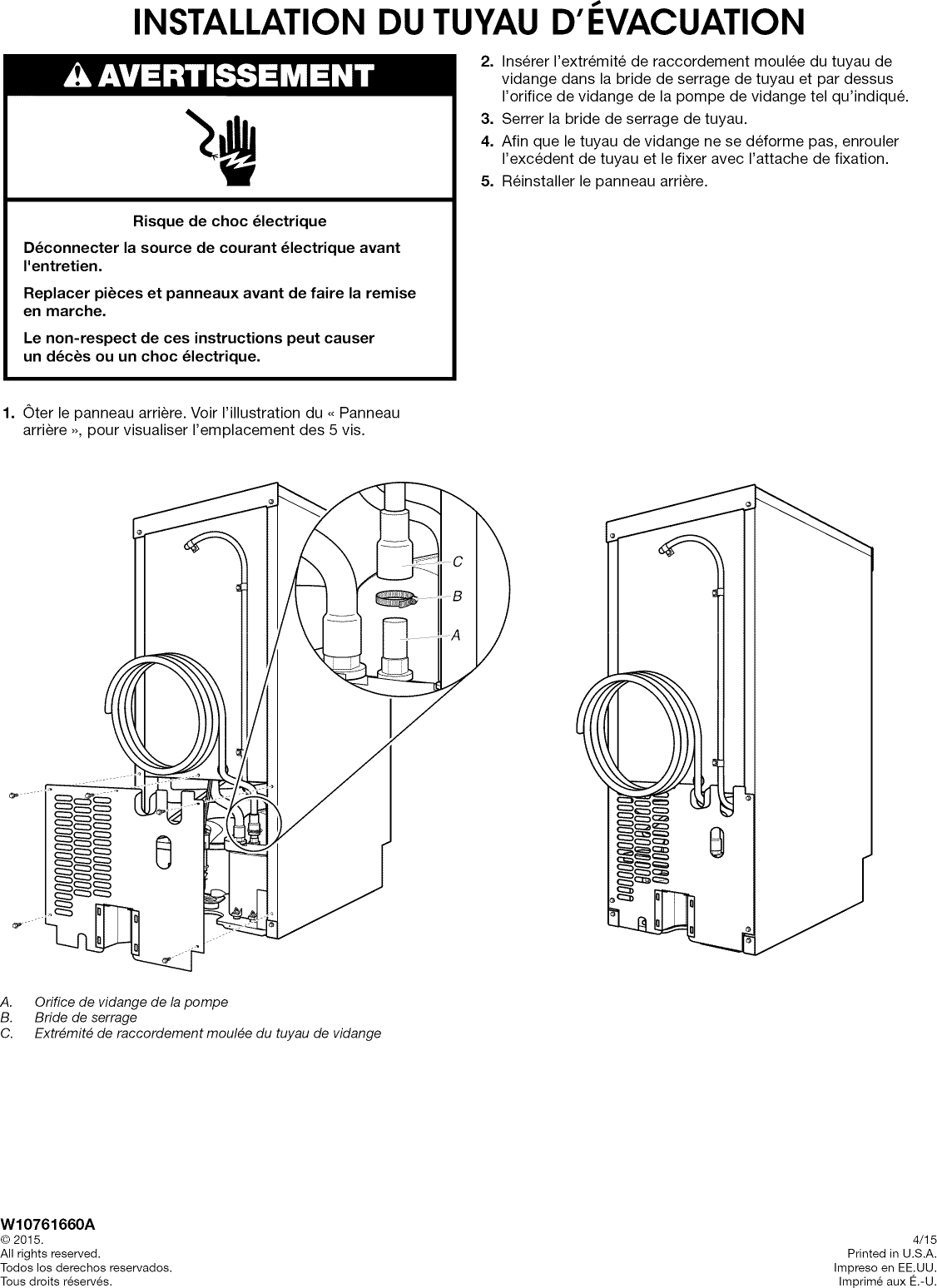 INSTALLATION DU TUYAU D'ÉVACUATION

AVERTISSEMENT

Risque de choc électrique

Déconnecter la source de courant électrique avant l'entretien.

Replacer pièces et panneaux avant de faire la remise en marche.

Le non-respect de ces instructions peut causer un décès ou un choc électrique.

1. Ôter le panneau arrière. Voir l'illustration du « Panneau arrière », pour visualiser l'emplacement des 5 vis.

2. Insérer l'extrémité de raccordement moulée du tuyau de vidange dans la bride de serrage de tuyau et par dessus l'orifice de vidange de la pompe de vidange tel qu'indiqué.

3. Serrer la bride de serrage de tuyau.

4. Afin que le tuyau de vidange ne se déforme pas, enrouler l'excédent de tuyau et le fixer avec l'attache de fixation.

5. Réinstaller le panneau arrière.

C
B
A

A. Orifice de vidange de la pompe
B. Bride de serrage
C. Extrémité de raccordement moulée du tuyau de vidange

W10761660A
© 2015.
All rights reserved.
Todos los derechos reservados.
Tous droits réservés.

4/15
Printed in U.S.A.
Impreso en EE.UU.
Imprimé aux É.-U.