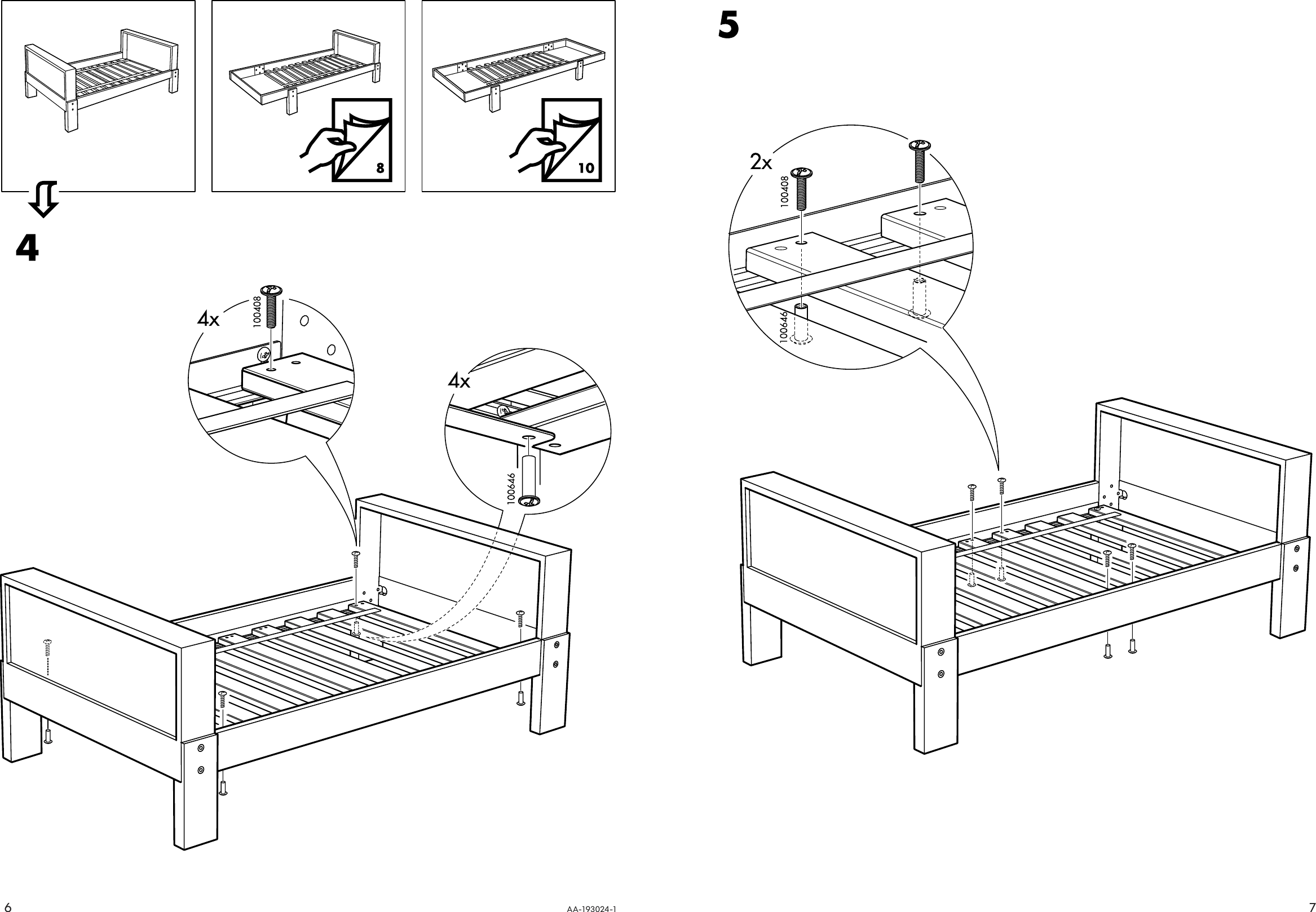 8

10

4

4x

100408

4x

100646

5

2x

100408

100646

6

AA-193024-1

7