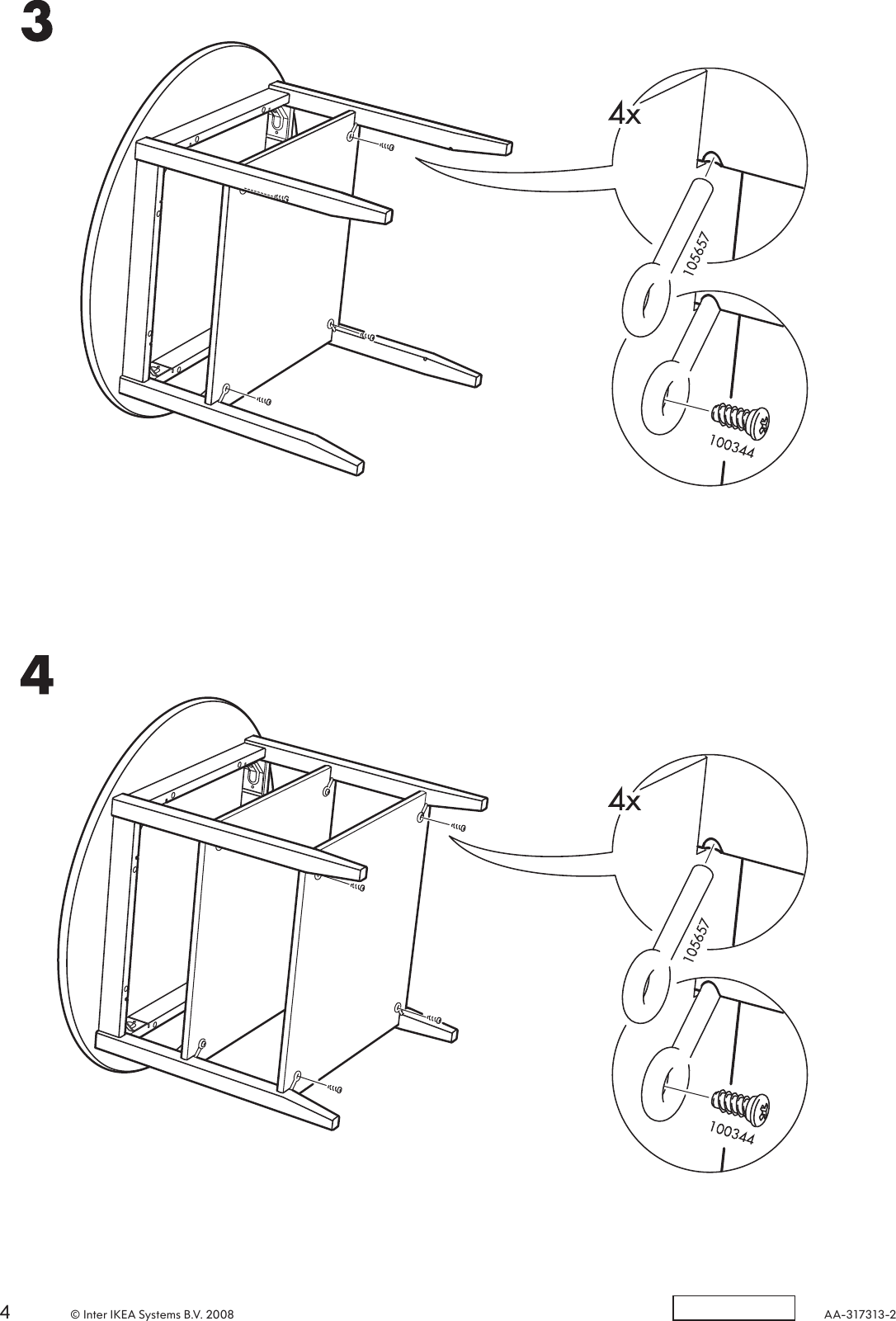 3

4x

105657

100344

4

4x

105657

100344

4 © Inter IKEA Systems B.V. 2008 AA-317313-2