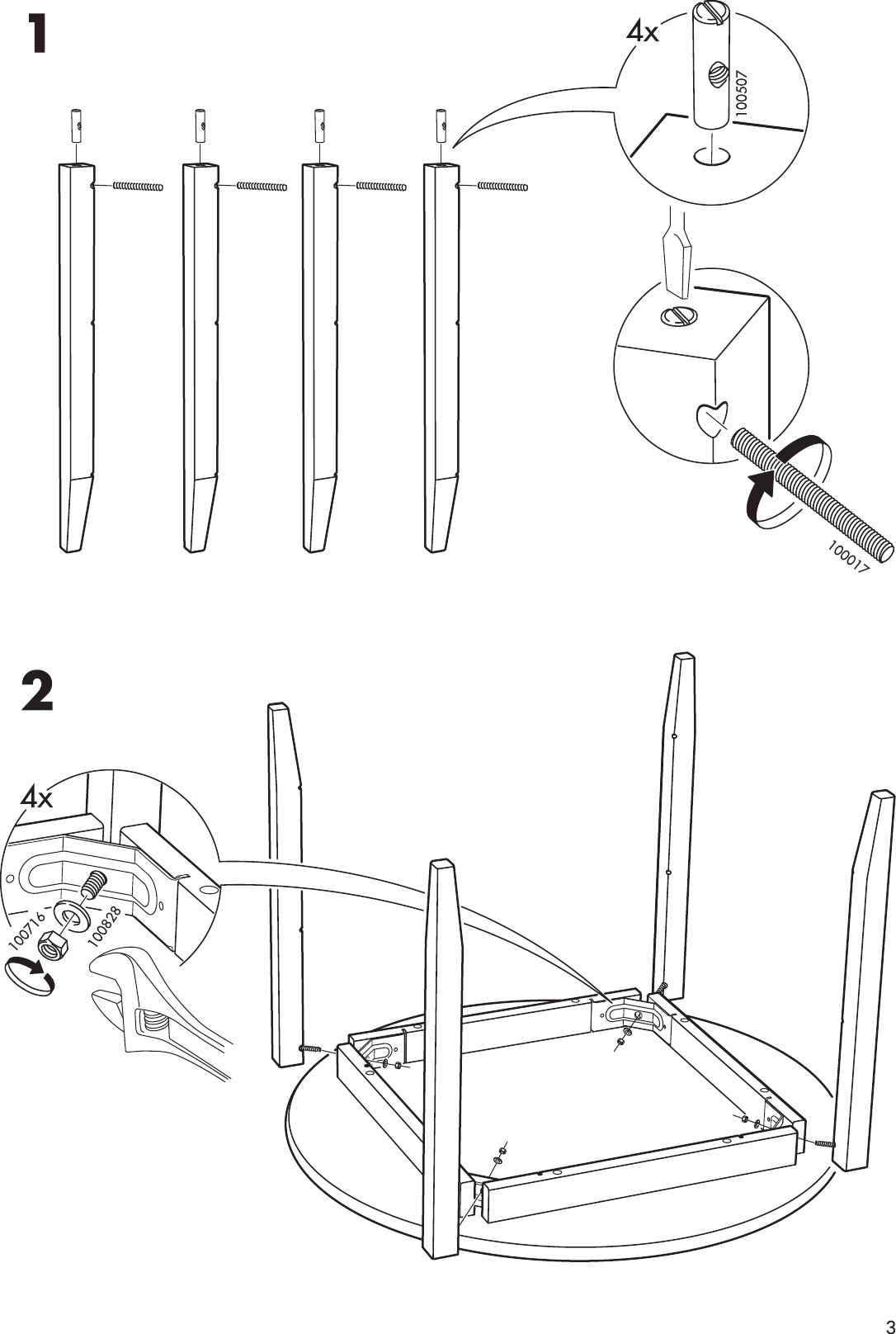 1

4x

100507

100017

2

4x

100716

100828

3