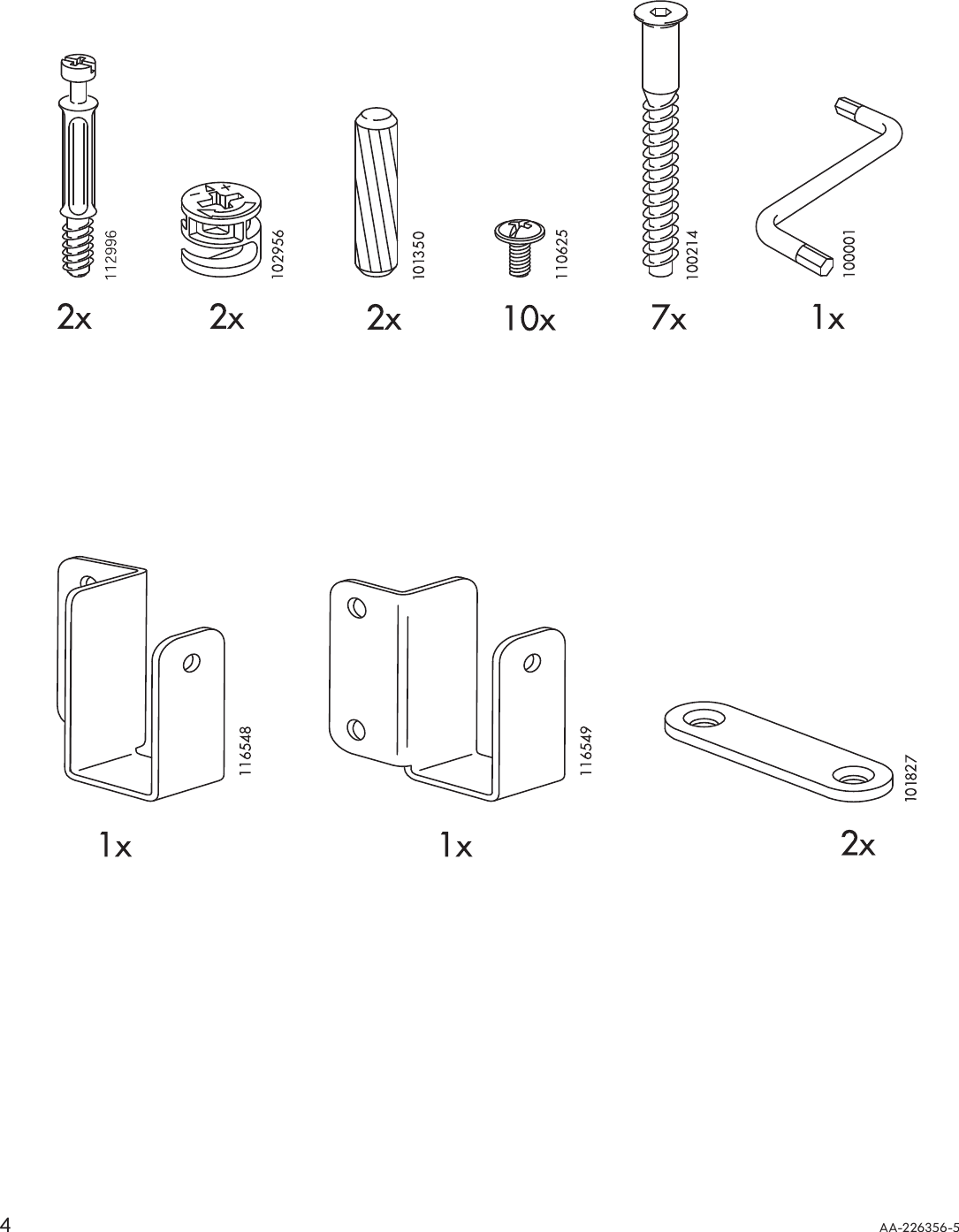 112996
2x

102956
2x

101350
2x

110625
10x

100214
7x

100001
1x

116548
1x

116549
1x

101827
2x

4

AA-226356-5