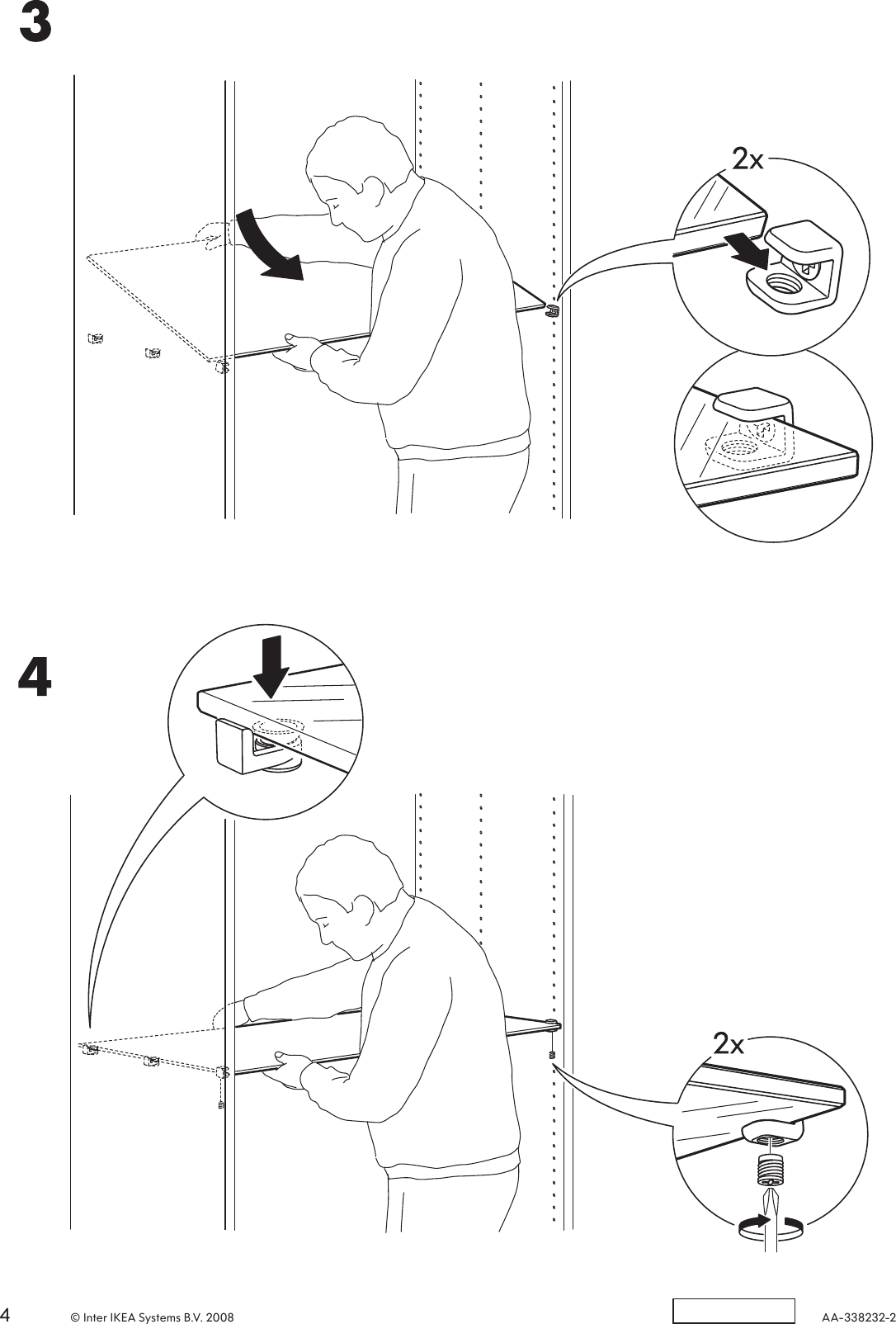 3

2x

4

2x

4 © Inter IKEA Systems B.V. 2008 AA-338232-2