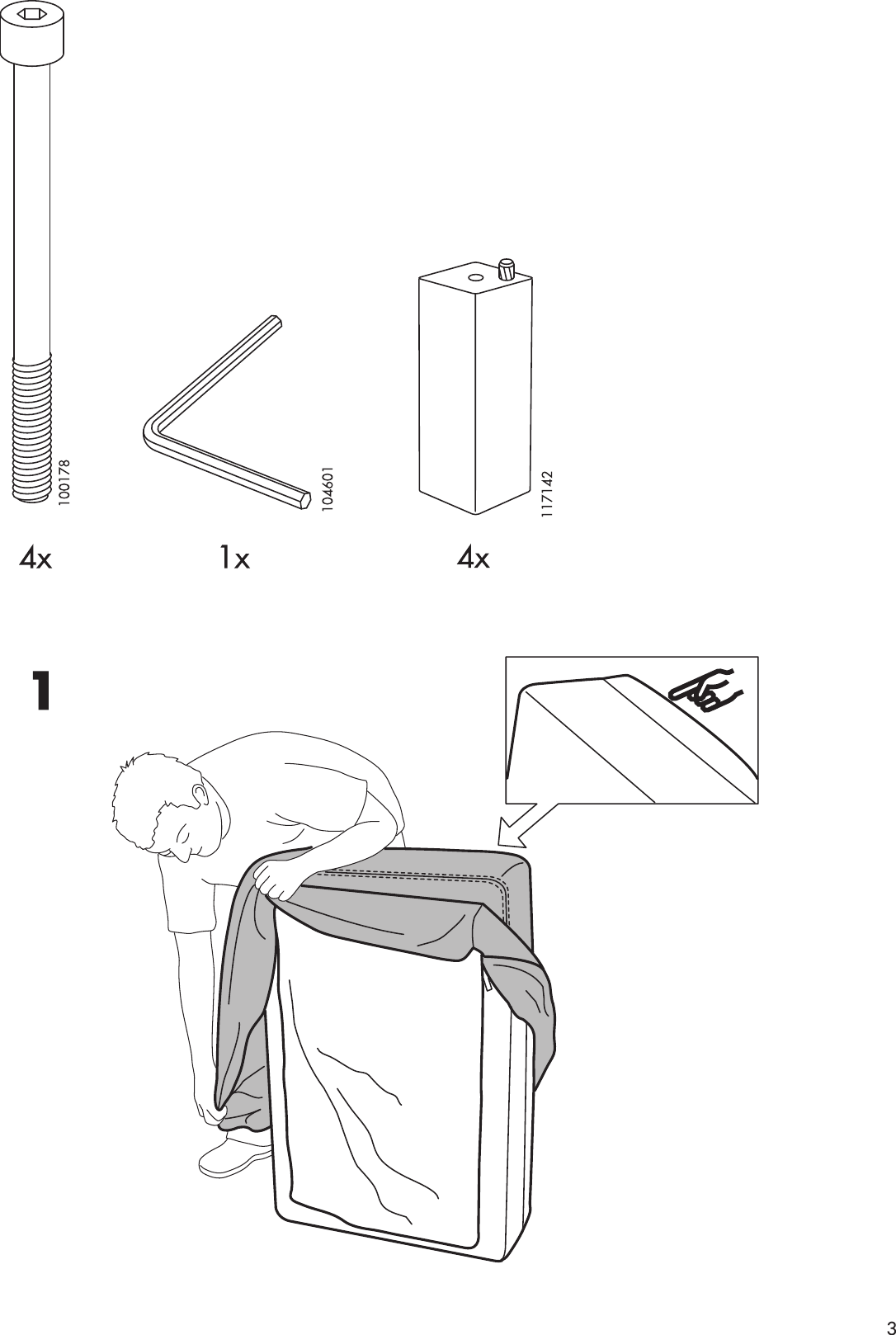 100178

4x

104601

1x

117142

4x

1

3