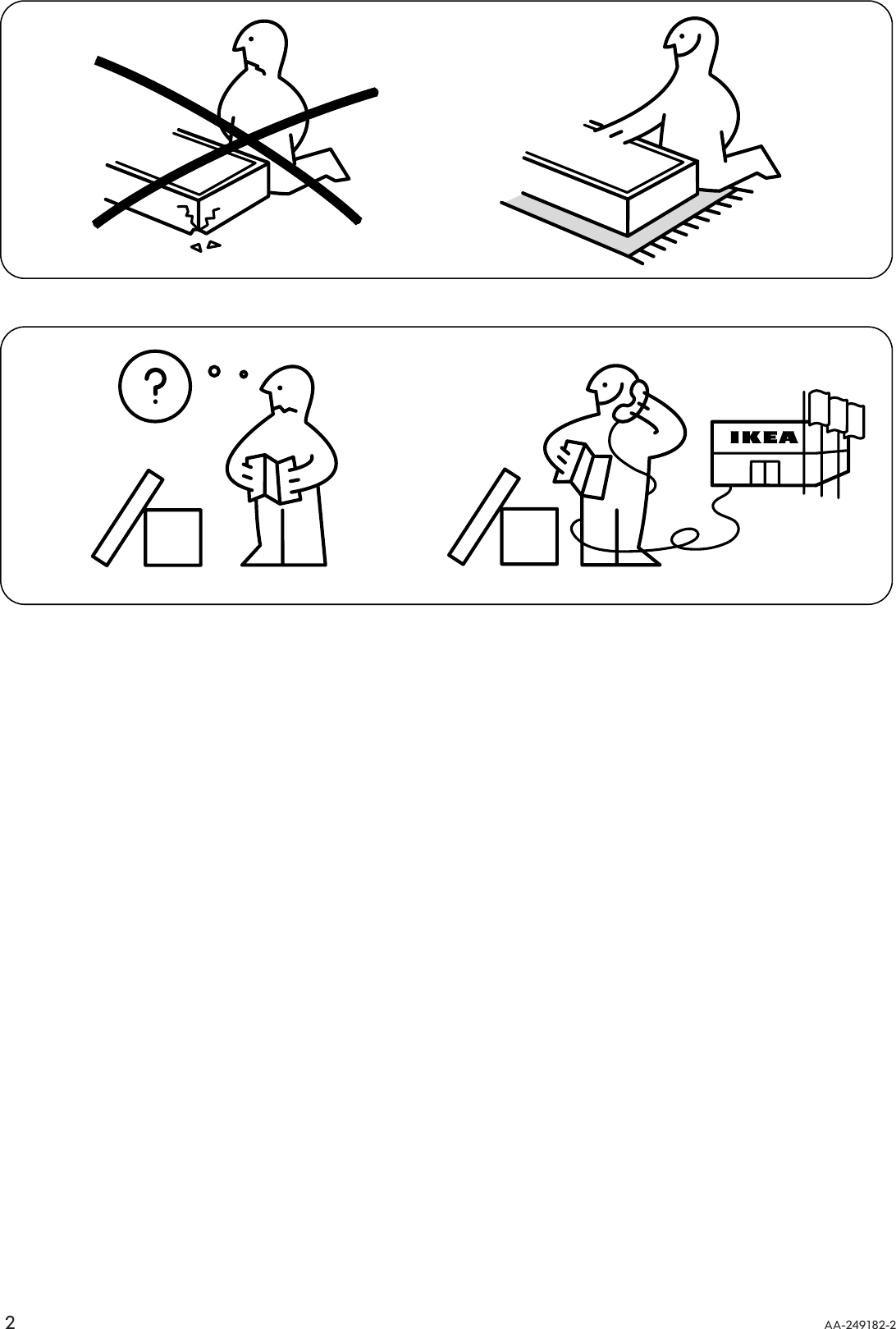 ?

IKEA

2

AA-249182-2