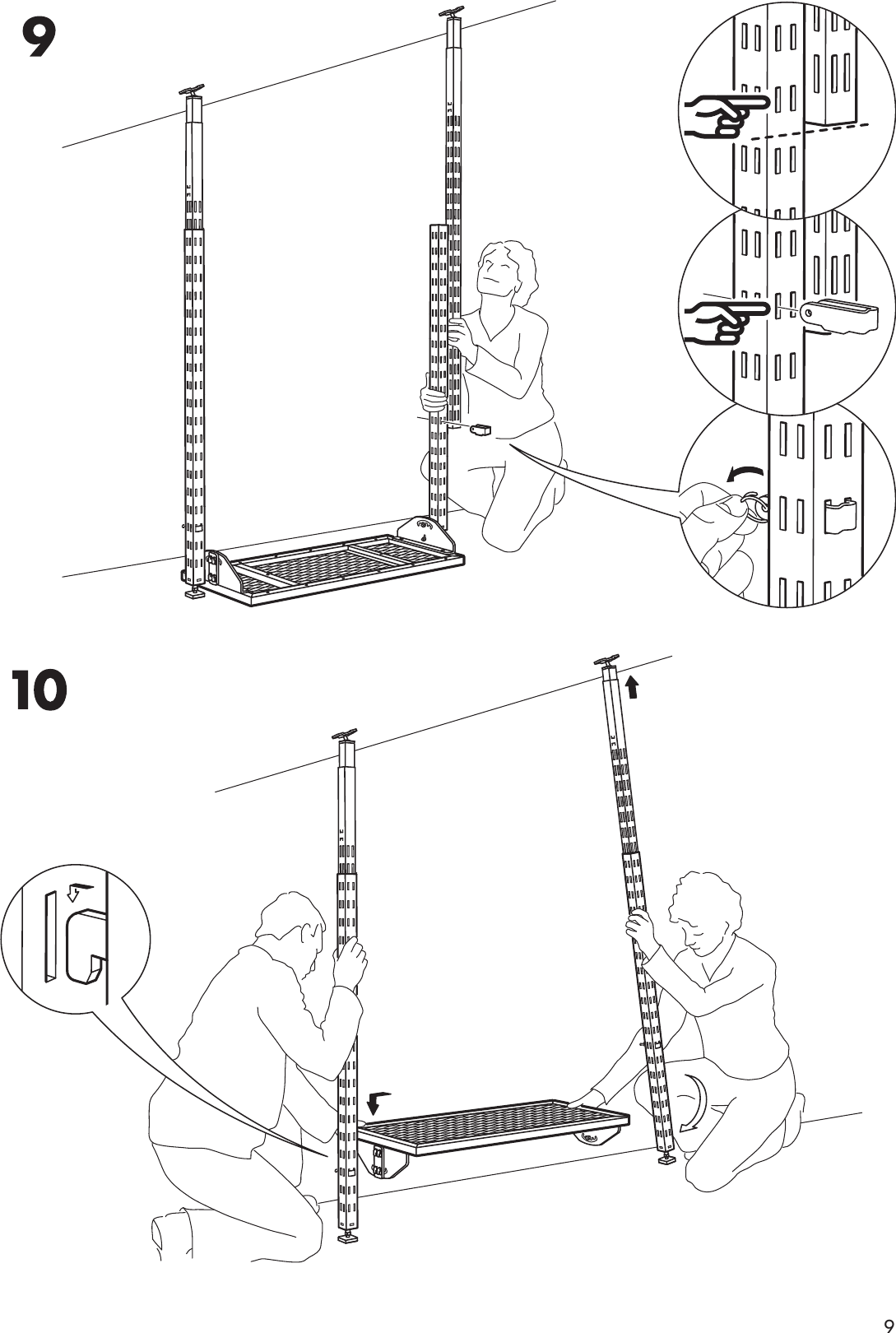 9

10

9