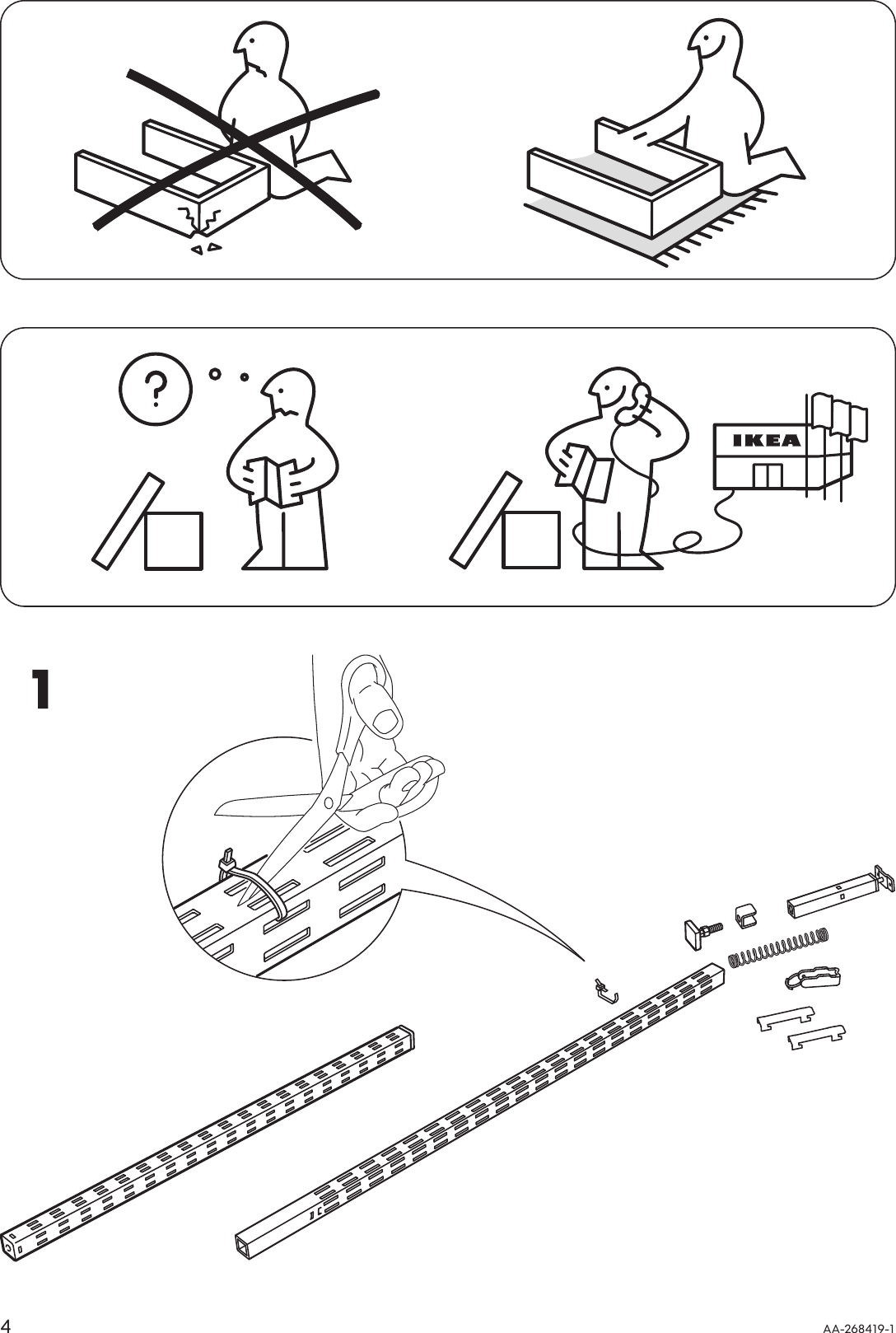 ?

IKEA

1

4

AA-268419-1