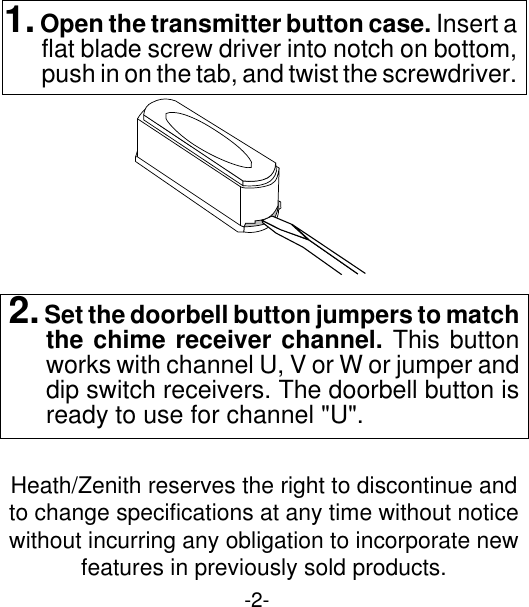 1. Open the transmitter button case. Insert a flat blade screw driver into notch on bottom, push in on the tab, and twist the screwdriver.

2. Set the doorbell button jumpers to match the chime receiver channel. This button works with channel U, V or W or jumper and dip switch receivers. The doorbell button is ready to use for channel "U".

Heath/Zenith reserves the right to discontinue and to change specifications at any time without notice without incurring any obligation to incorporate new features in previously sold products.

-2-