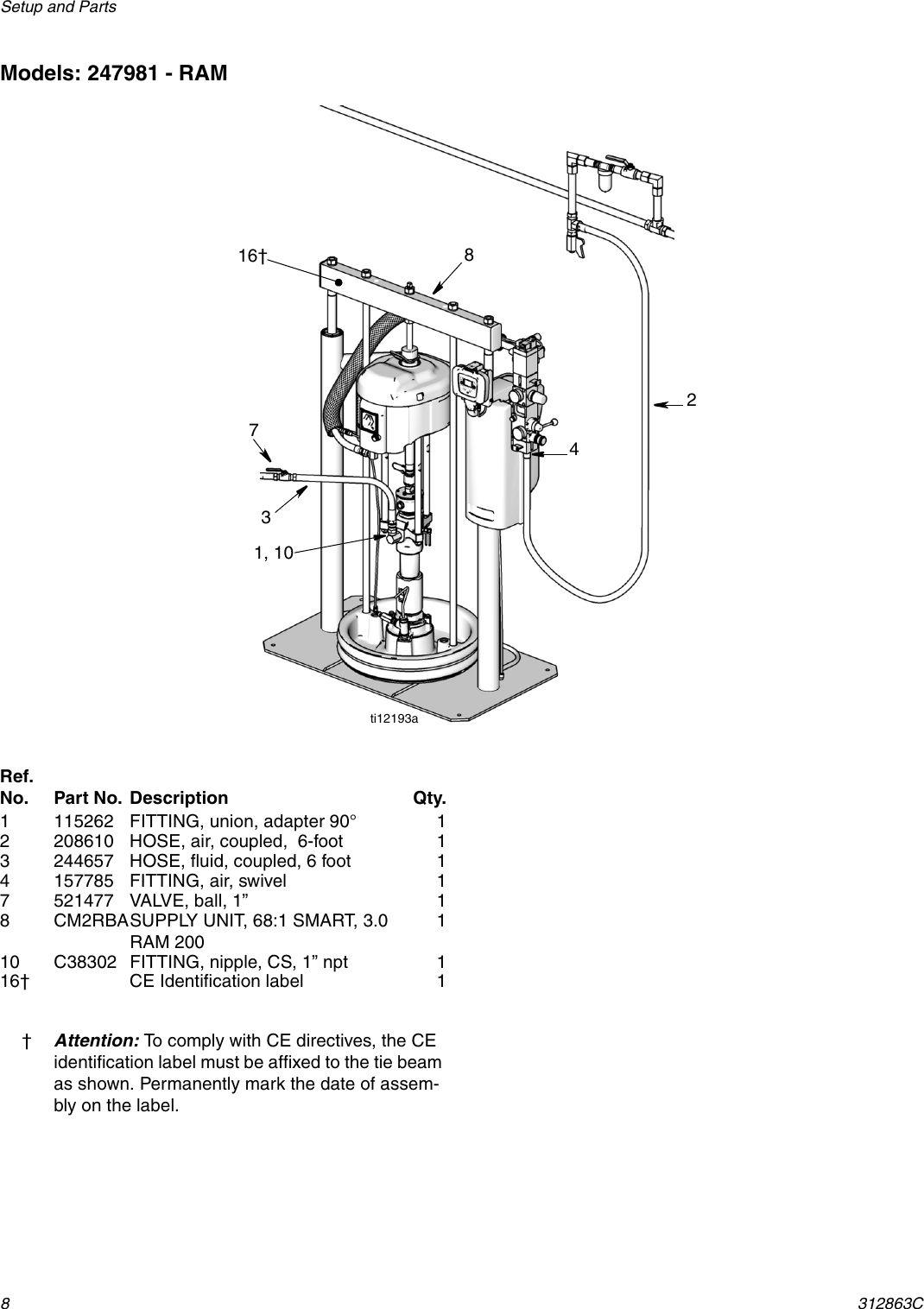 Setup and Parts

Models: 247981 - RAM

16†

8

2

7

4

3

1, 10

ti12193a

| Ref. No. | Part No. | Description | Qty. |
|---|---|---|---|
| 1 | 115262 | FITTING, union, adapter 90° | 1 |
| 2 | 208610 | HOSE, air, coupled, 6-foot | 1 |
| 3 | 244657 | HOSE, fluid, coupled, 6 foot | 1 |
| 4 | 157785 | FITTING, air, swivel | 1 |
| 7 | 521477 | VALVE, ball, 1” | 1 |
| 8 | CM2RBA | SUPPLY UNIT, 68:1 SMART, 3.0 RAM 200 | 1 |
| 10 | C38302 | FITTING, nipple, CS, 1” npt | 1 |
| 16† | | CE Identification label | 1 |

† Attention: To comply with CE directives, the CE identification label must be affixed to the tie beam as shown. Permanently mark the date of assembly on the label.

8

312863C