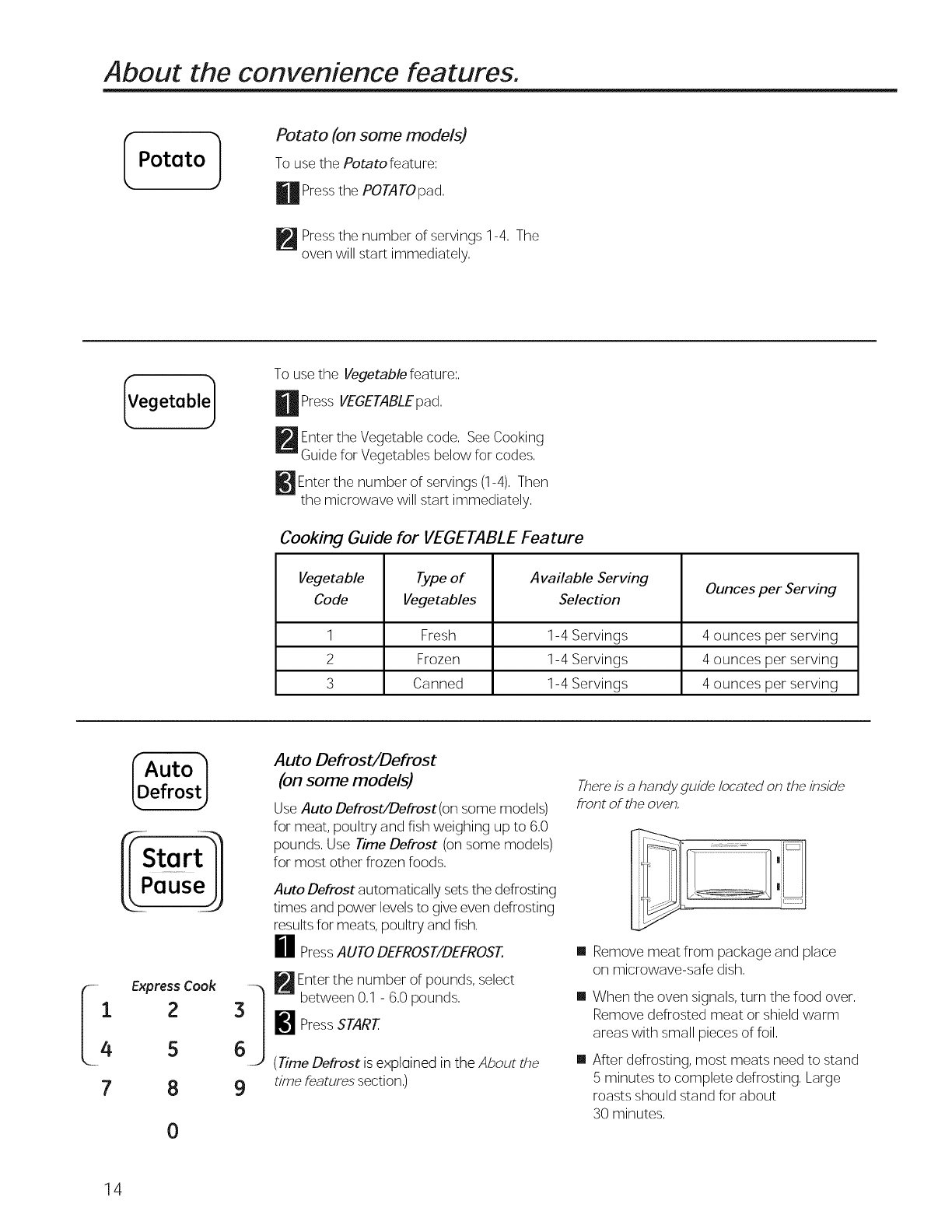 About the convenience features.

Potato

Potato (on some models)

To use the Potato feature:

1 Press the POTATO pad.

2 Press the number of servings 1-4. The oven will start immediately.

Vegetable

To use the Vegetable feature:.

1 Press VEGETABLE pad.

2 Enter the Vegetable code. See Cooking Guide for Vegetables below for codes.

3 Enter the number of servings (1-4). Then the microwave will start immediately.

Cooking Guide for VEGETABLE Feature

| Vegetable Code | Type of Vegetables | Available Serving Selection | Ounces per Serving |
|---|---|---|---|
| 1 | Fresh | 1-4 Servings | 4 ounces per serving |
| 2 | Frozen | 1-4 Servings | 4 ounces per serving |
| 3 | Canned | 1-4 Servings | 4 ounces per serving |

Auto Defrost

Start Pause

Express Cook

1 2 3
4 5 6
7 8 9
0

Auto Defrost/Defrost (on some models)

Use Auto Defrost/Defrost (on some models) for meat, poultry and fish weighing up to 6.0 pounds. Use Time Defrost (on some models) for most other frozen foods.

Auto Defrost automatically sets the defrosting times and power levels to give even defrosting results for meats, poultry and fish.

1 Press AUTO DEFROST/DEFROST.

2 Enter the number of pounds, select between 0.1 - 6.0 pounds.

3 Press START.

(Time Defrost is explained in the About the time features section.)

There is a handy guide located on the inside front of the oven.

■ Remove meat from package and place on microwave-safe dish.

■ When the oven signals, turn the food over. Remove defrosted meat or shield warm areas with small pieces of foil.

■ After defrosting, most meats need to stand 5 minutes to complete defrosting. Large roasts should stand for about 30 minutes.

14