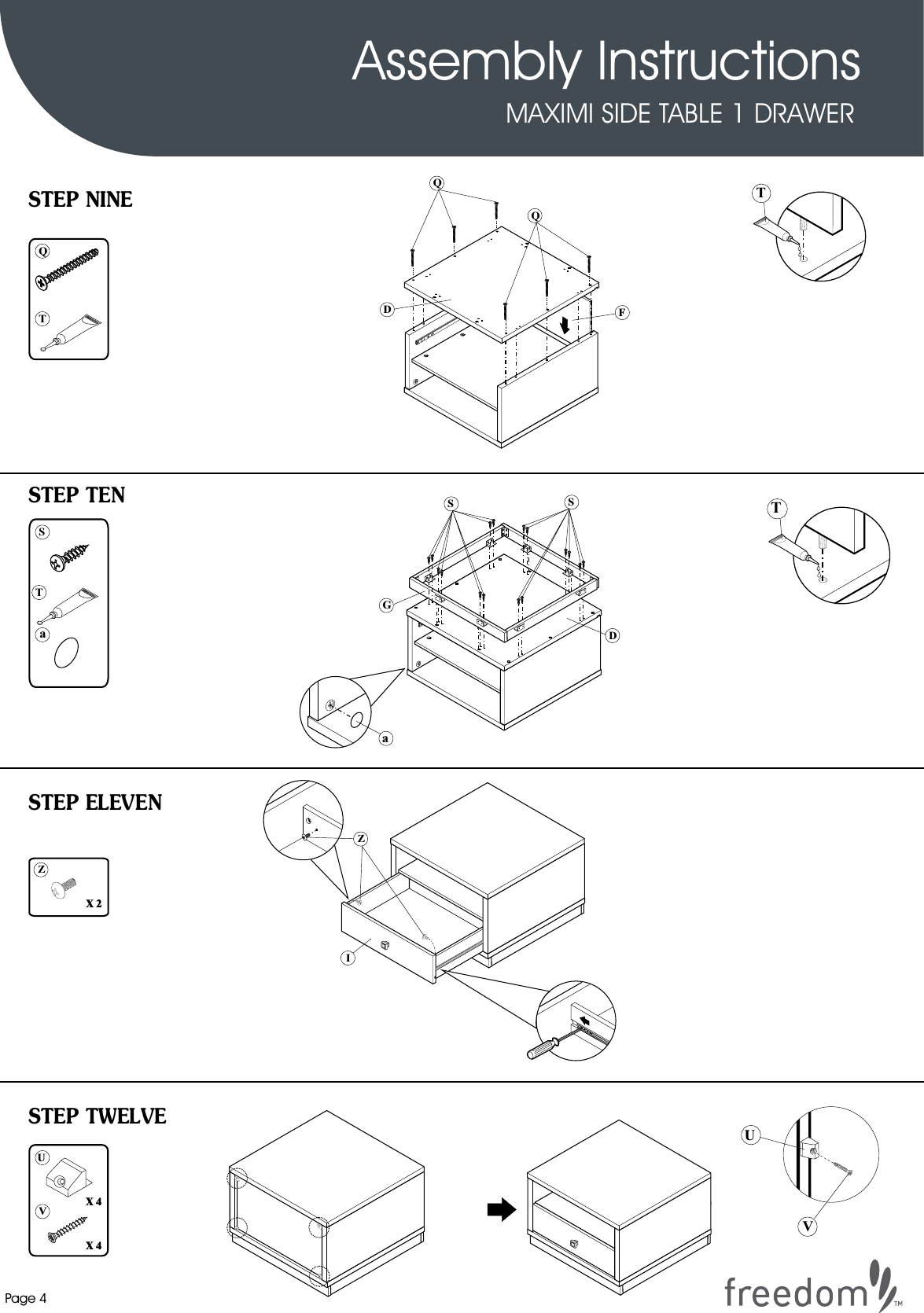 Assembly Instructions
MAXIMI SIDE TABLE 1 DRAWER

STEP NINE

Q
T

Q
Q
D
F
T

STEP TEN

S
T
a

S
S
G
D
a
T

STEP ELEVEN

Z
X 2

Z
I

STEP TWELVE

U
X 4
V
X 4

U
V

Page 4

freedom TM