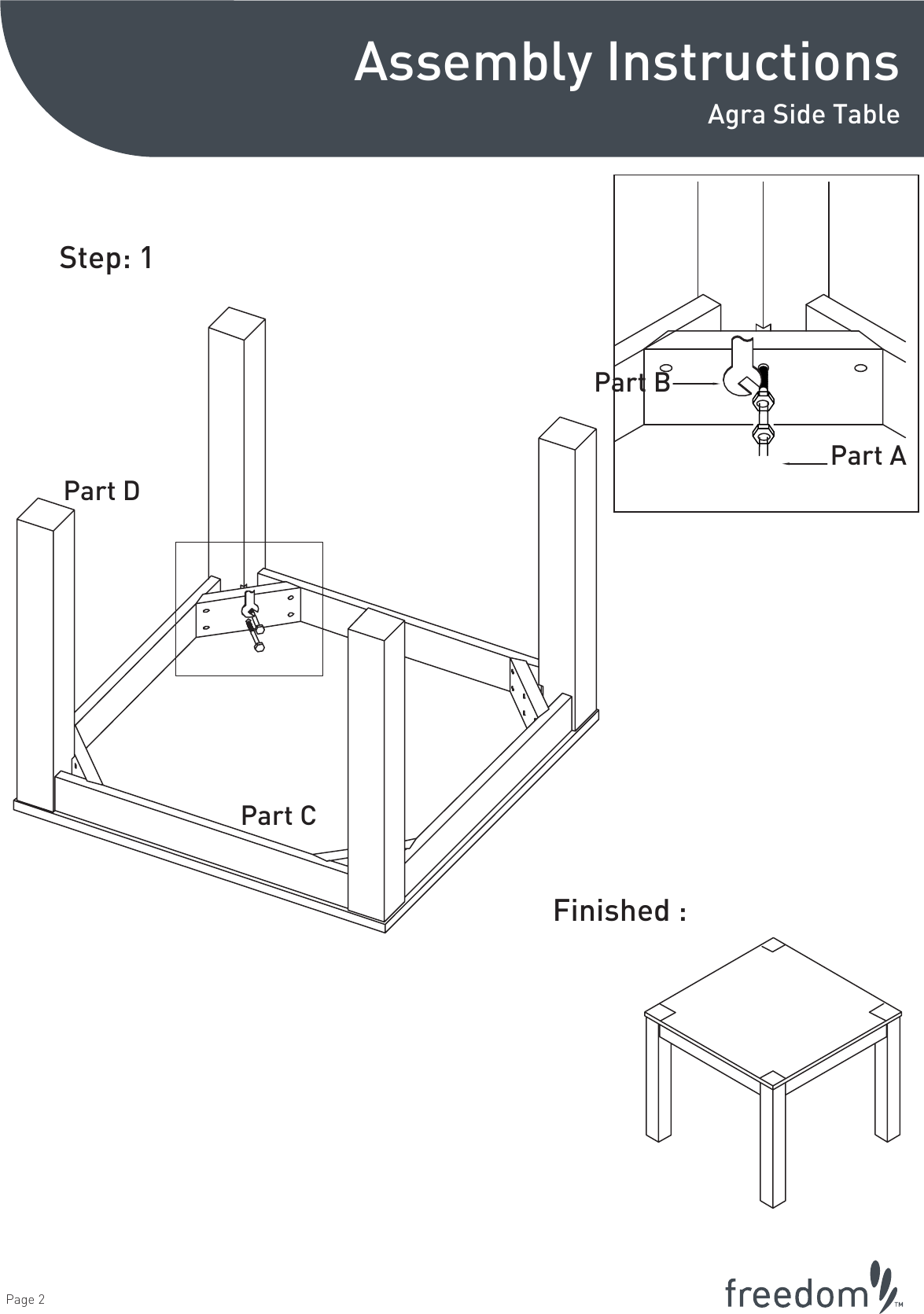 Assembly Instructions

Agra Side Table

Step: 1

Part B

Part A

Part D

Part C

Finished :

Page 2

freedom™