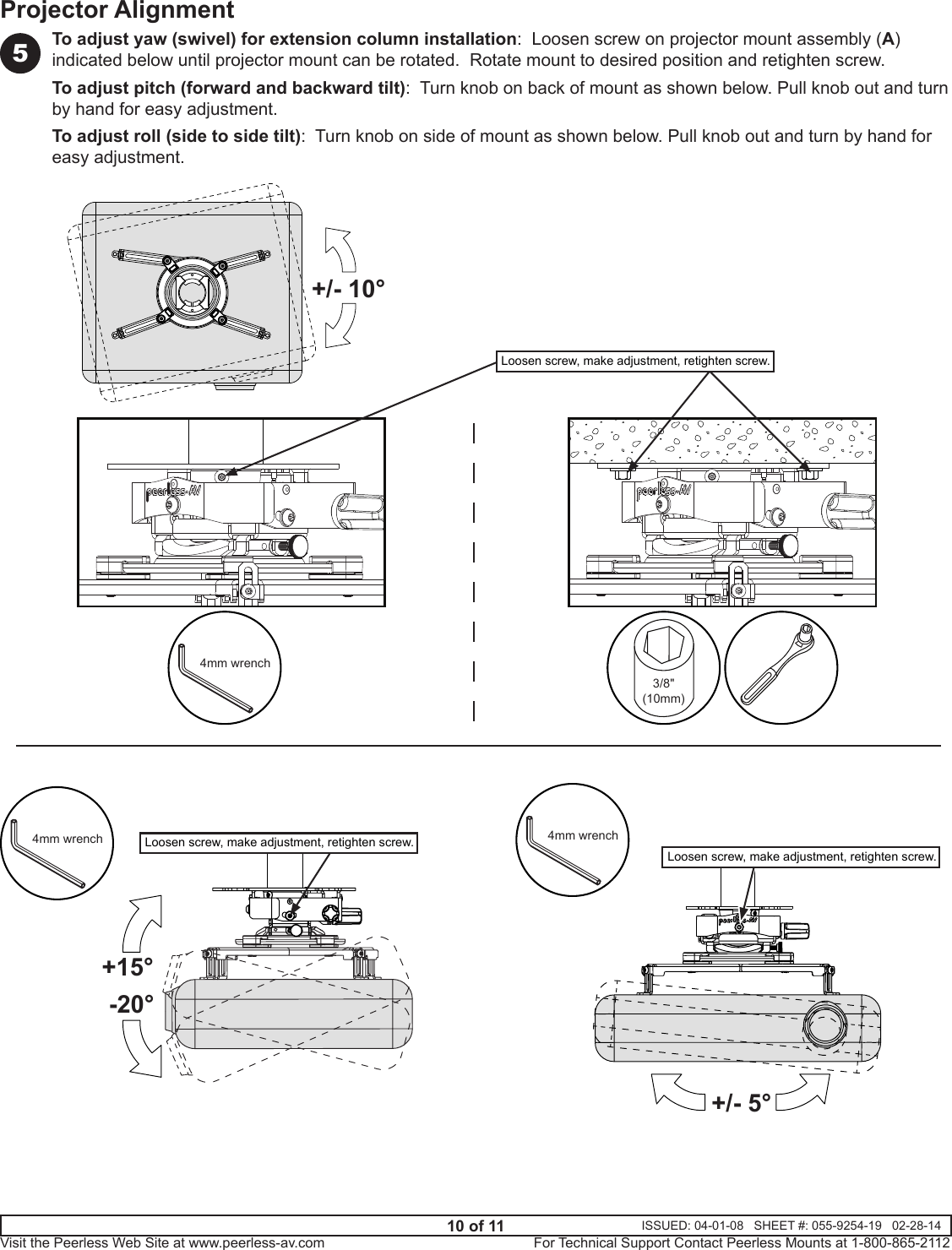 Projector Alignment

5

To adjust yaw (swivel) for extension column installation: Loosen screw on projector mount assembly (A) indicated below until projector mount can be rotated. Rotate mount to desired position and retighten screw.

To adjust pitch (forward and backward tilt): Turn knob on back of mount as shown below. Pull knob out and turn by hand for easy adjustment.

To adjust roll (side to side tilt): Turn knob on side of mount as shown below. Pull knob out and turn by hand for easy adjustment.

+/- 10°

Loosen screw, make adjustment, retighten screw.

peerless-AV

peerless-AV

4mm wrench

3/8"
(10mm)

4mm wrench

Loosen screw, make adjustment, retighten screw.

+15°

-20°

4mm wrench

Loosen screw, make adjustment, retighten screw.

+/- 5°

10 of 11

ISSUED: 04-01-08 SHEET #: 055-9254-19 02-28-14

Visit the Peerless Web Site at www.peerless-av.com

For Technical Support Contact Peerless Mounts at 1-800-865-2112